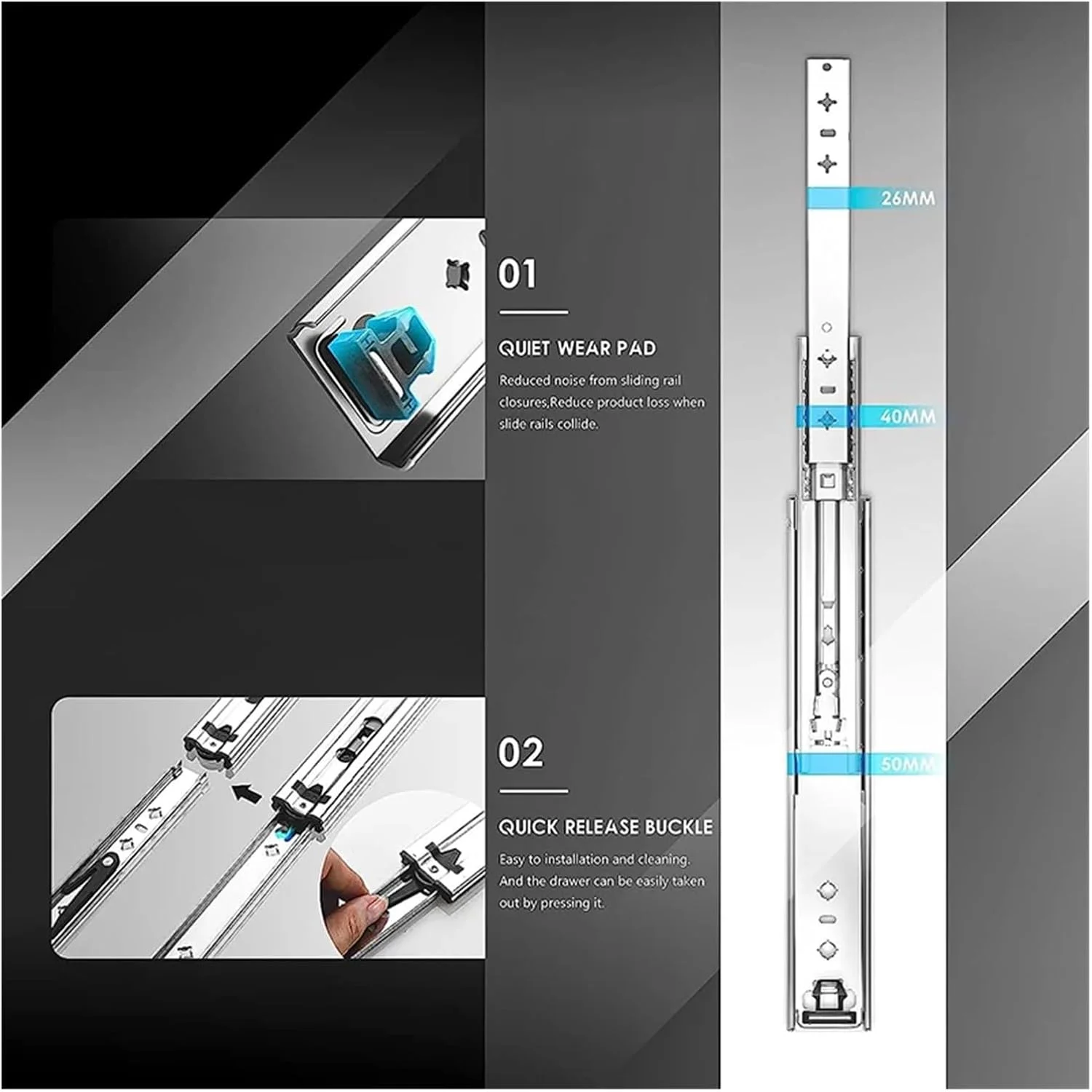 01

QUIET WEAR PAD

Reduced noise from sliding rail closures,Reduce product loss when slide rails collide.

02

QUICK RELEASE BUCKLE

Easy to installation and cleaning. And the drawer can be easily taken out by pressing it.

26MM

40MM

50MM