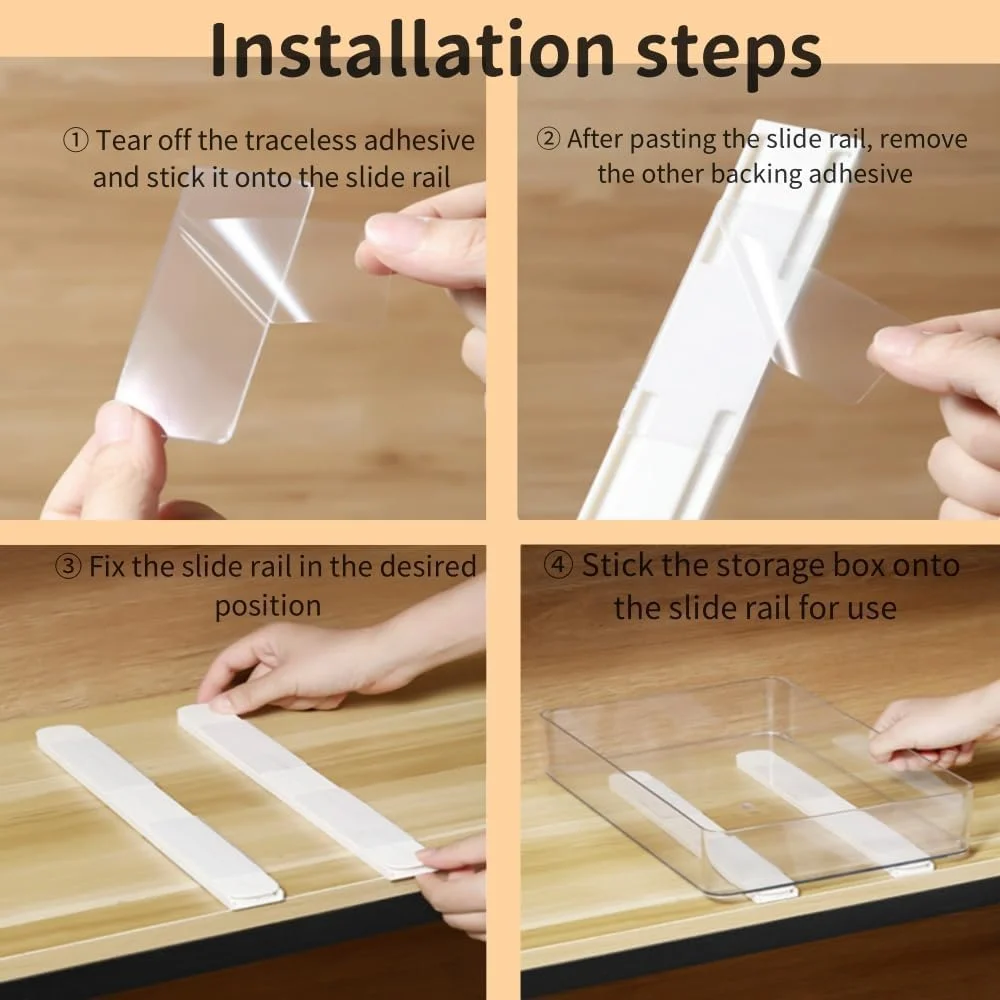 Installation steps

① Tear off the traceless adhesive and stick it onto the slide rail

② After pasting the slide rail, remove the other backing adhesive

③ Fix the slide rail in the desired position

④ Stick the storage box onto the slide rail for use