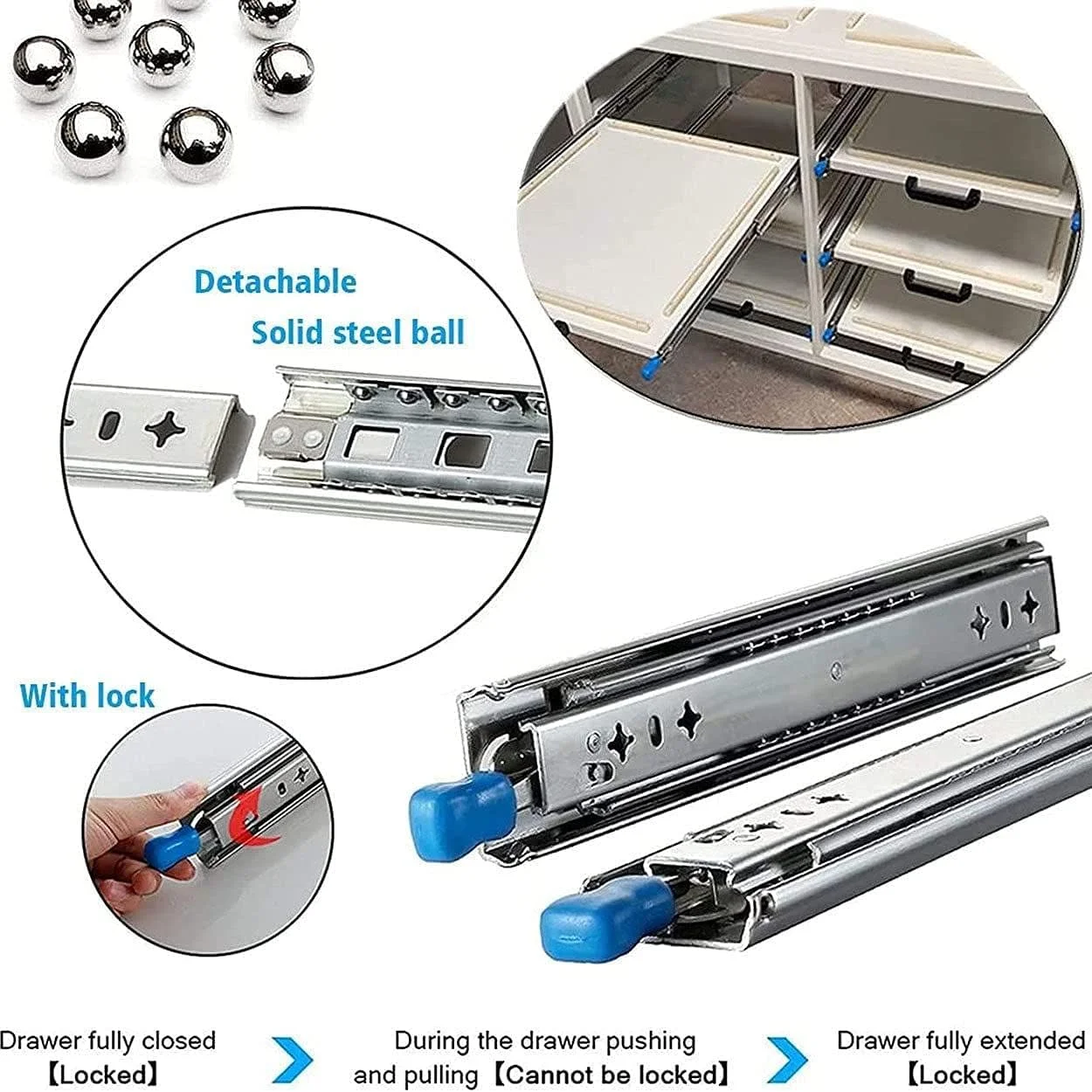 Detachable

Solid steel ball

With lock

Drawer fully closed 【Locked】

During the drawer pushing and pulling 【Cannot be locked】

Drawer fully extended 【Locked】