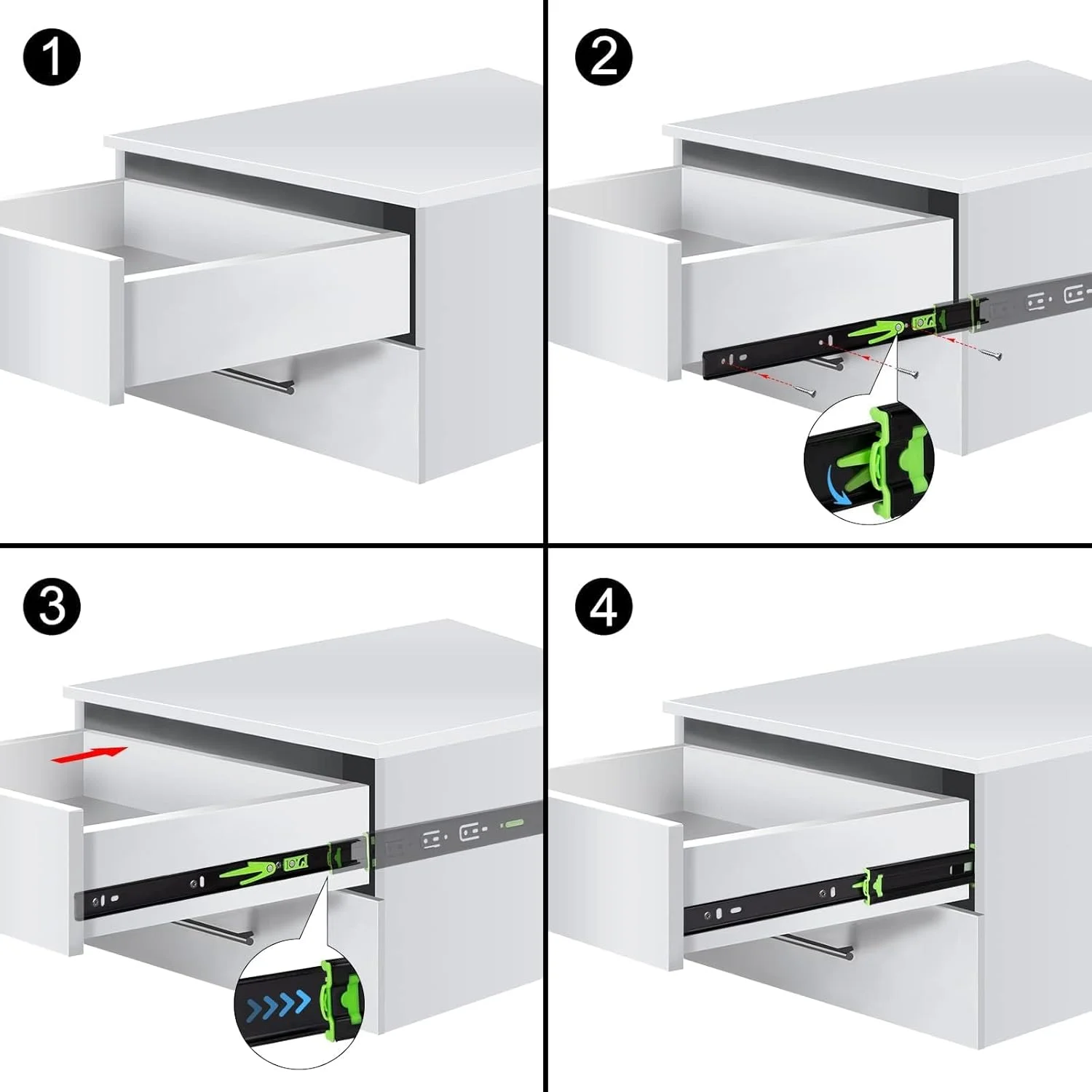 1
2
3
4