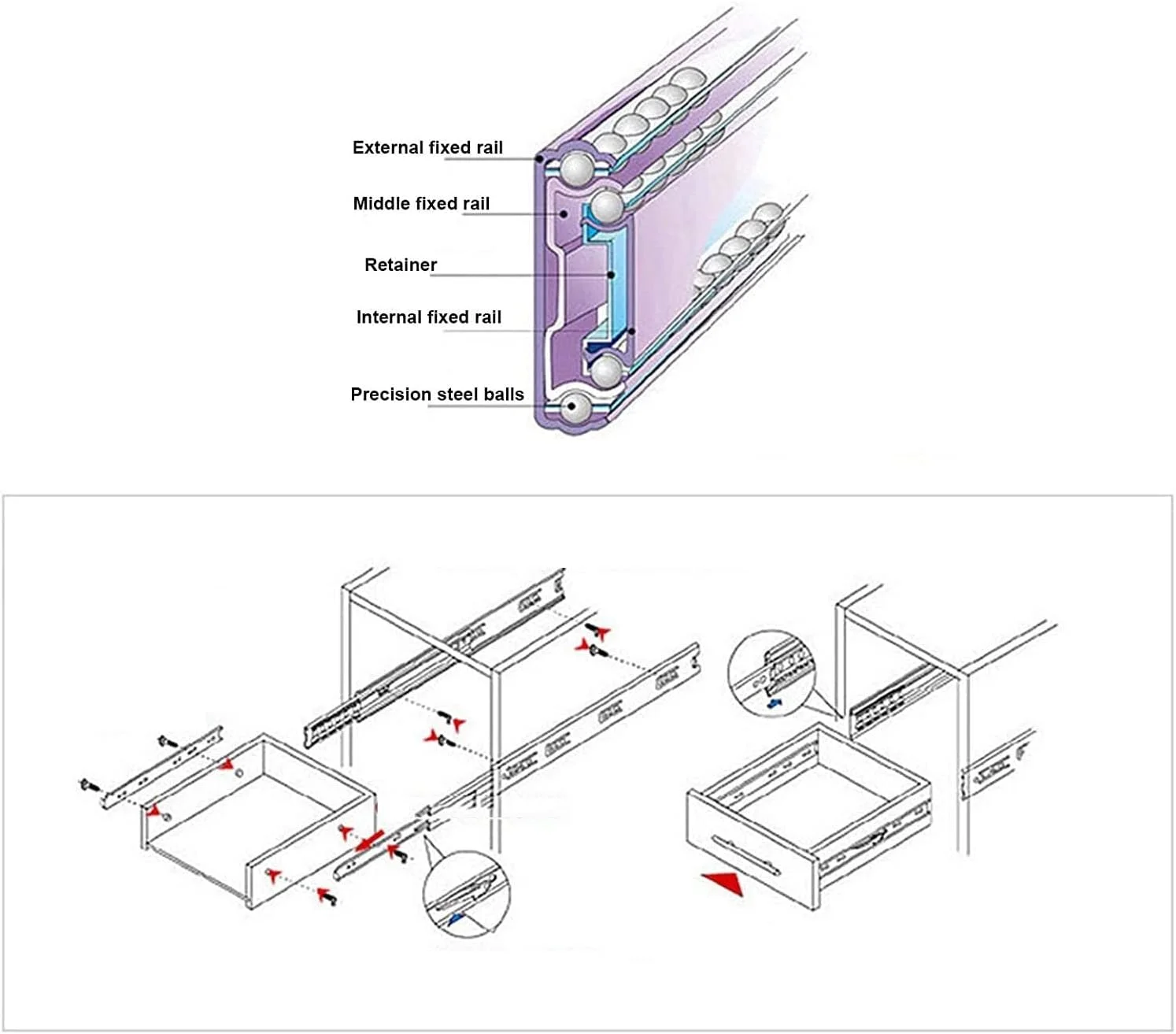 External fixed rail

Middle fixed rail

Retainer

Internal fixed rail

Precision steel balls