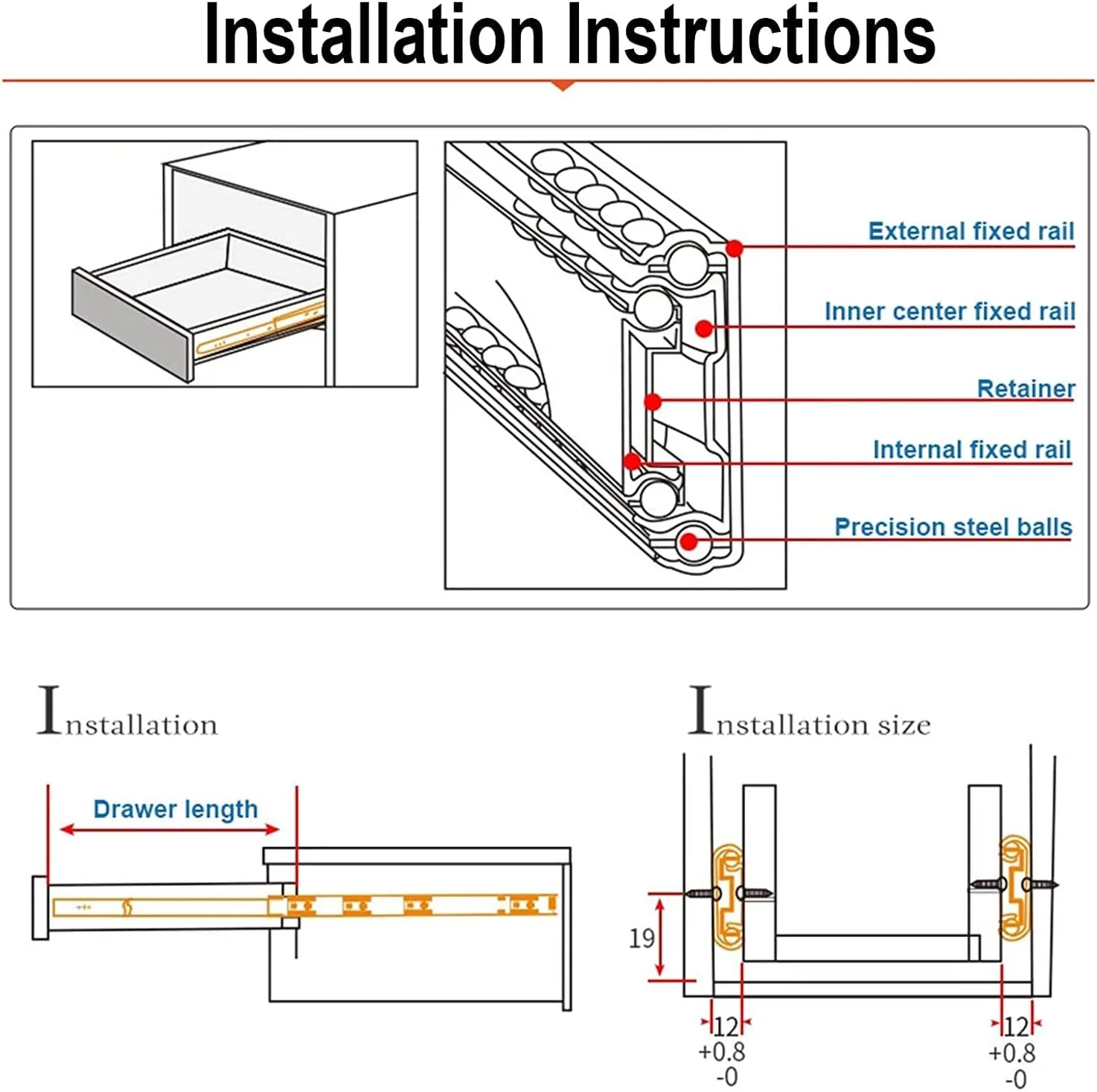 Installation Instructions

External fixed rail

Inner center fixed rail

Retainer

Internal fixed rail

Precision steel balls

Installation

Drawer length

Installation size

19

12
+0.8
-0

12
+0.8
-0