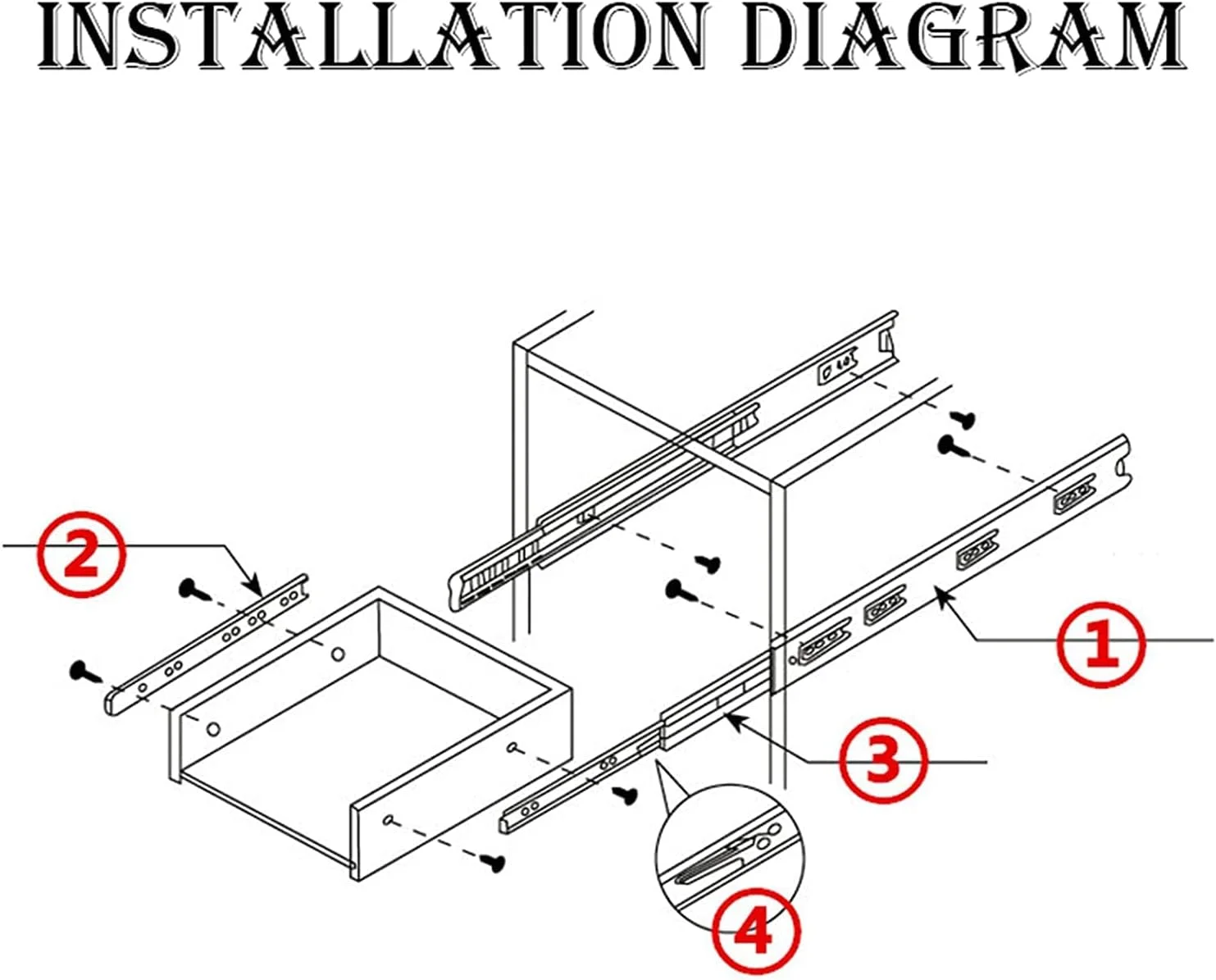 INSTALLATION DIAGRAM

2

1

3

4