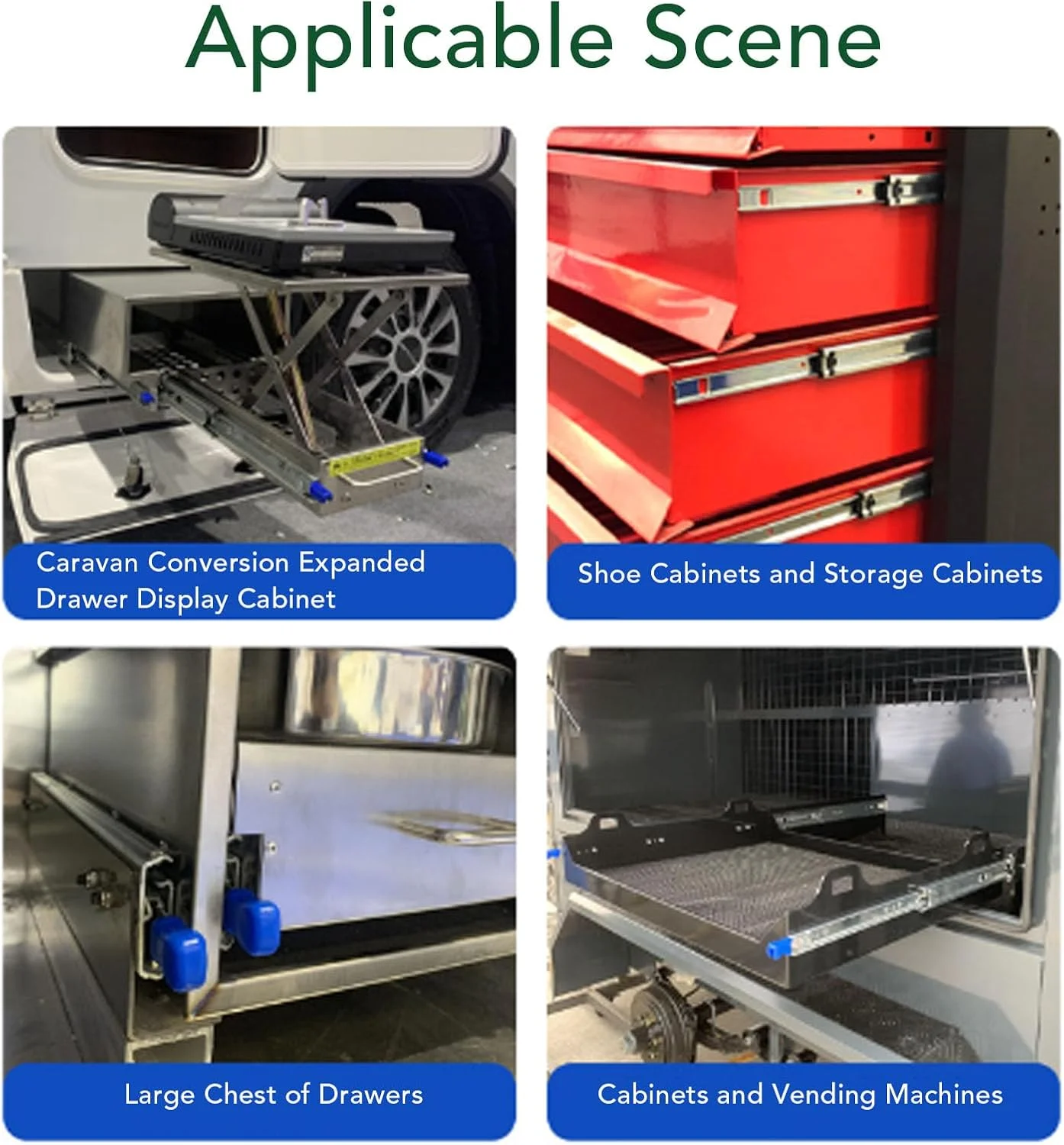 Applicable Scene

Caravan Conversion Expanded Drawer Display Cabinet

Shoe Cabinets and Storage Cabinets

Large Chest of Drawers

Cabinets and Vending Machines