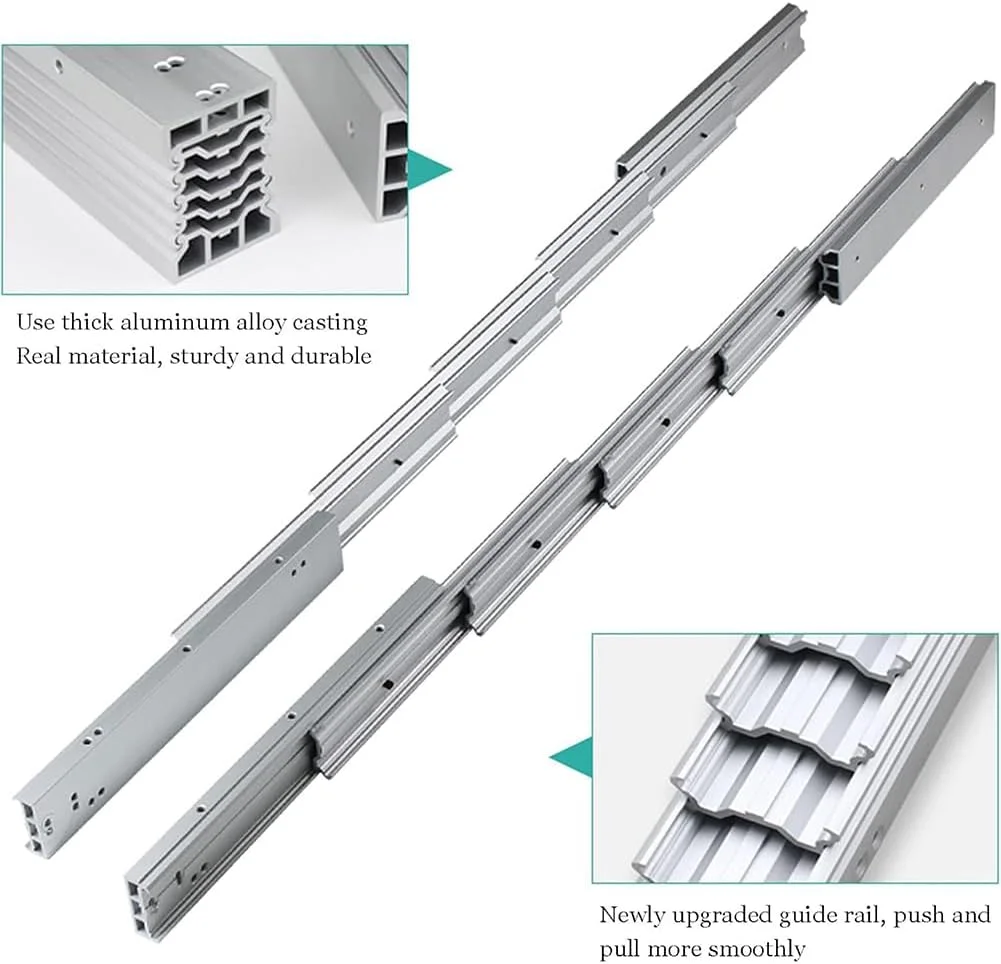 Use thick aluminum alloy casting
Real material, sturdy and durable

Newly upgraded guide rail, push and pull more smoothly