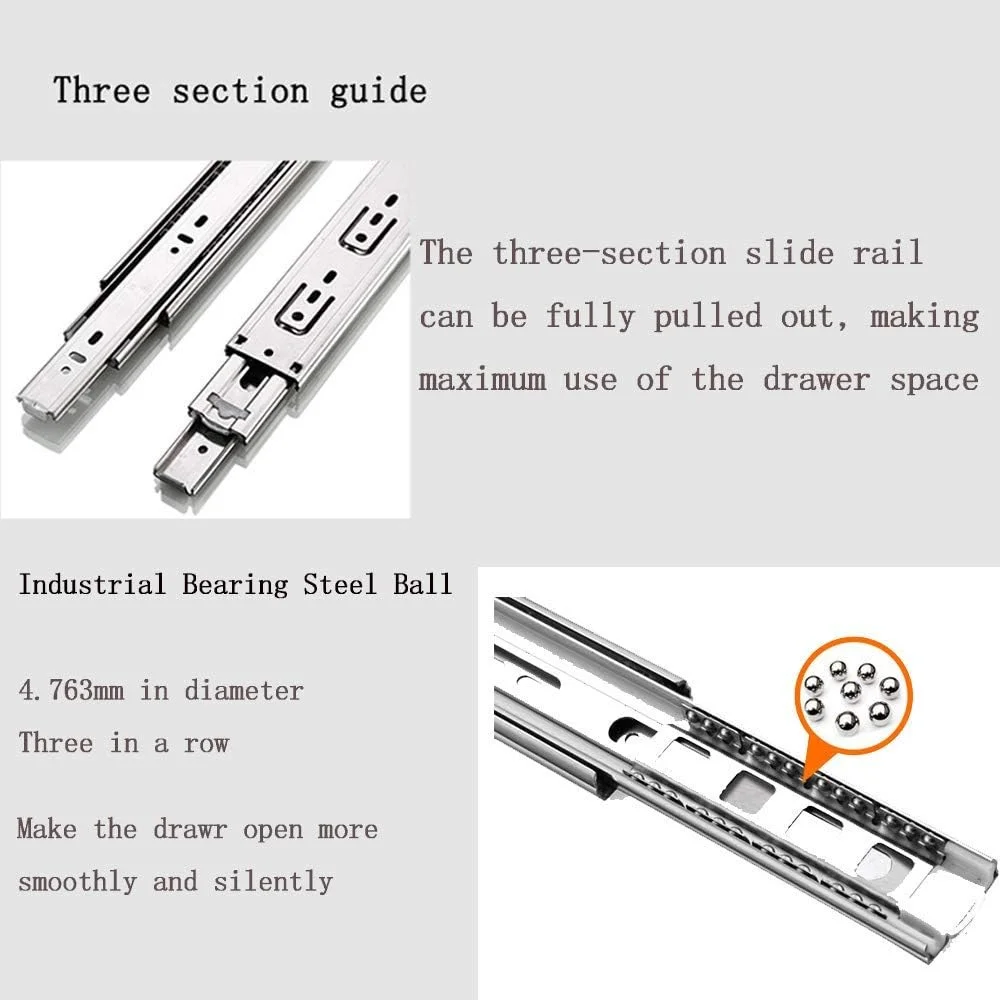 Three section guide

The three-section slide rail can be fully pulled out, making maximum use of the drawer space

Industrial Bearing Steel Ball

4.763mm in diameter
Three in a row

Make the drawr open more smoothly and silently