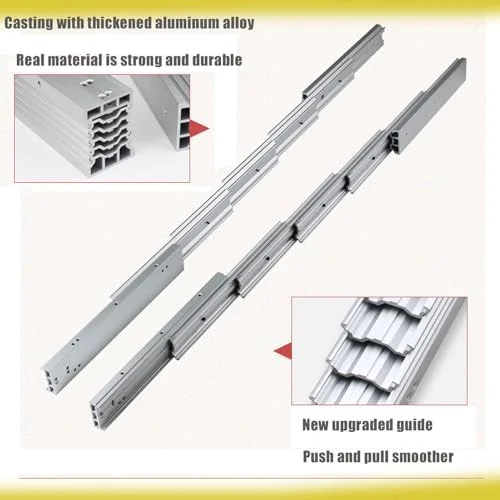 Casting with thickened aluminum alloy

Real material is strong and durable

New upgraded guide

Push and pull smoother