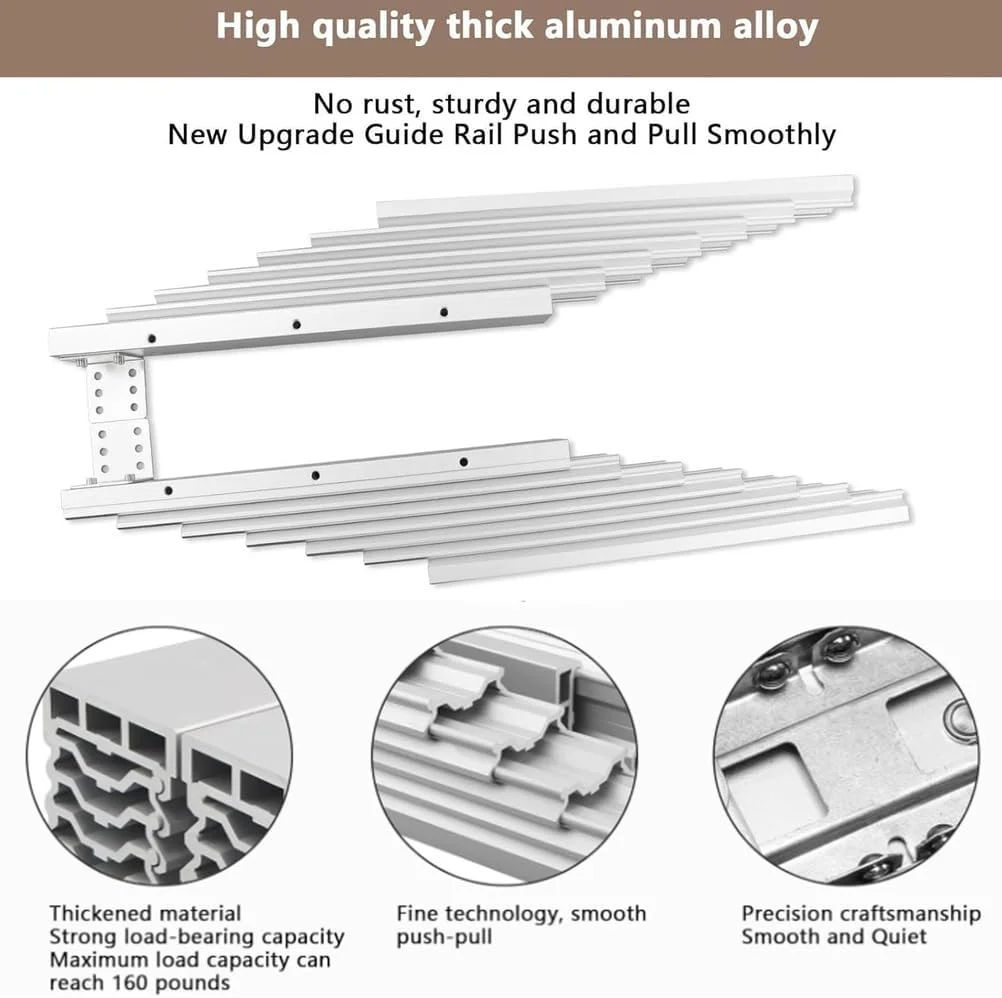 High quality thick aluminum alloy

No rust, sturdy and durable
New Upgrade Guide Rail Push and Pull Smoothly

Thickened material
Strong load-bearing capacity
Maximum load capacity can reach 160 pounds

Fine technology, smooth push-pull

Precision craftsmanship
Smooth and Quiet