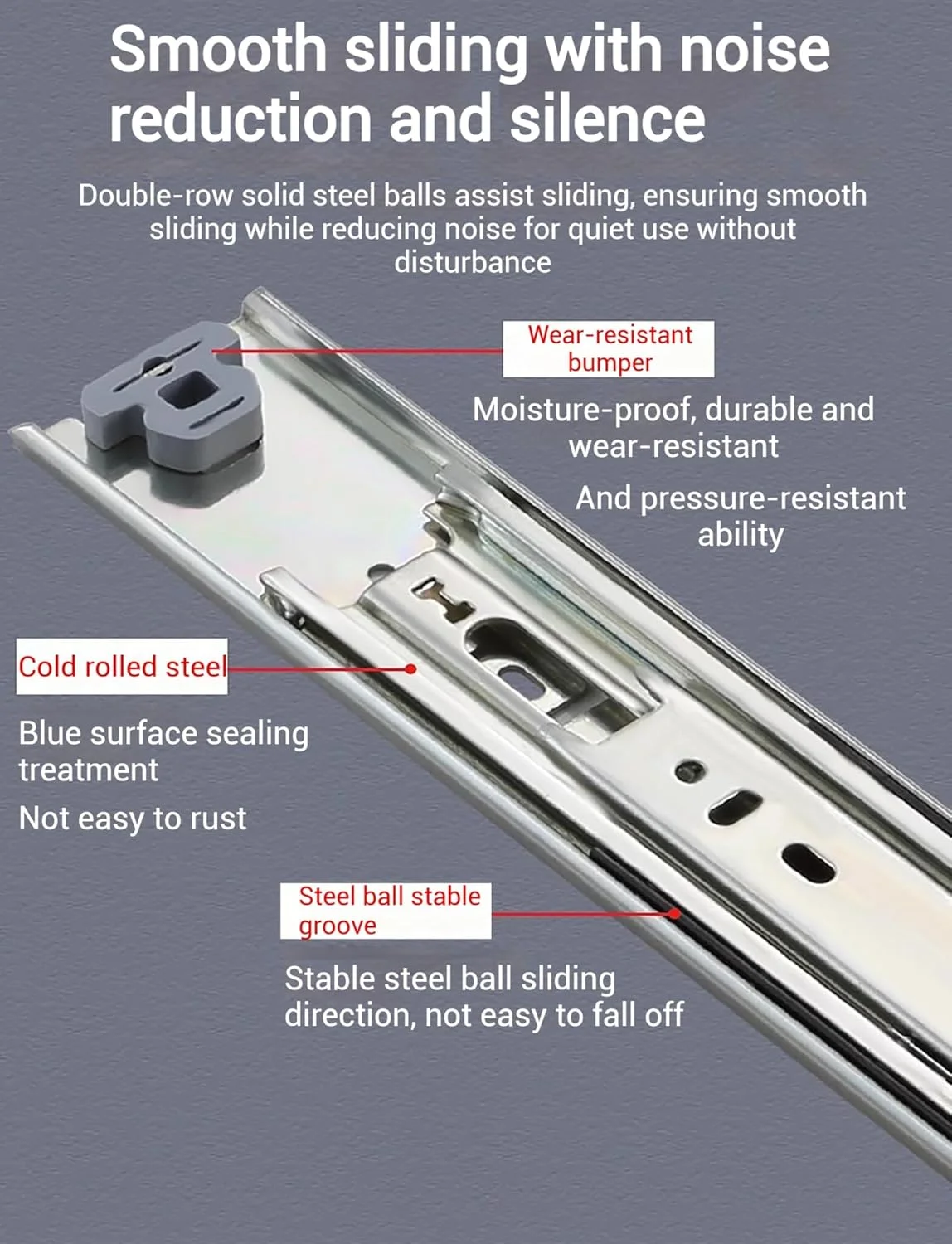 Smooth sliding with noise reduction and silence

Double-row solid steel balls assist sliding, ensuring smooth sliding while reducing noise for quiet use without disturbance

Wear-resistant bumper

Moisture-proof, durable and wear-resistant

And pressure-resistant ability

Cold rolled steel

Blue surface sealing treatment

Not easy to rust

Steel ball stable groove

Stable steel ball sliding direction, not easy to fall off