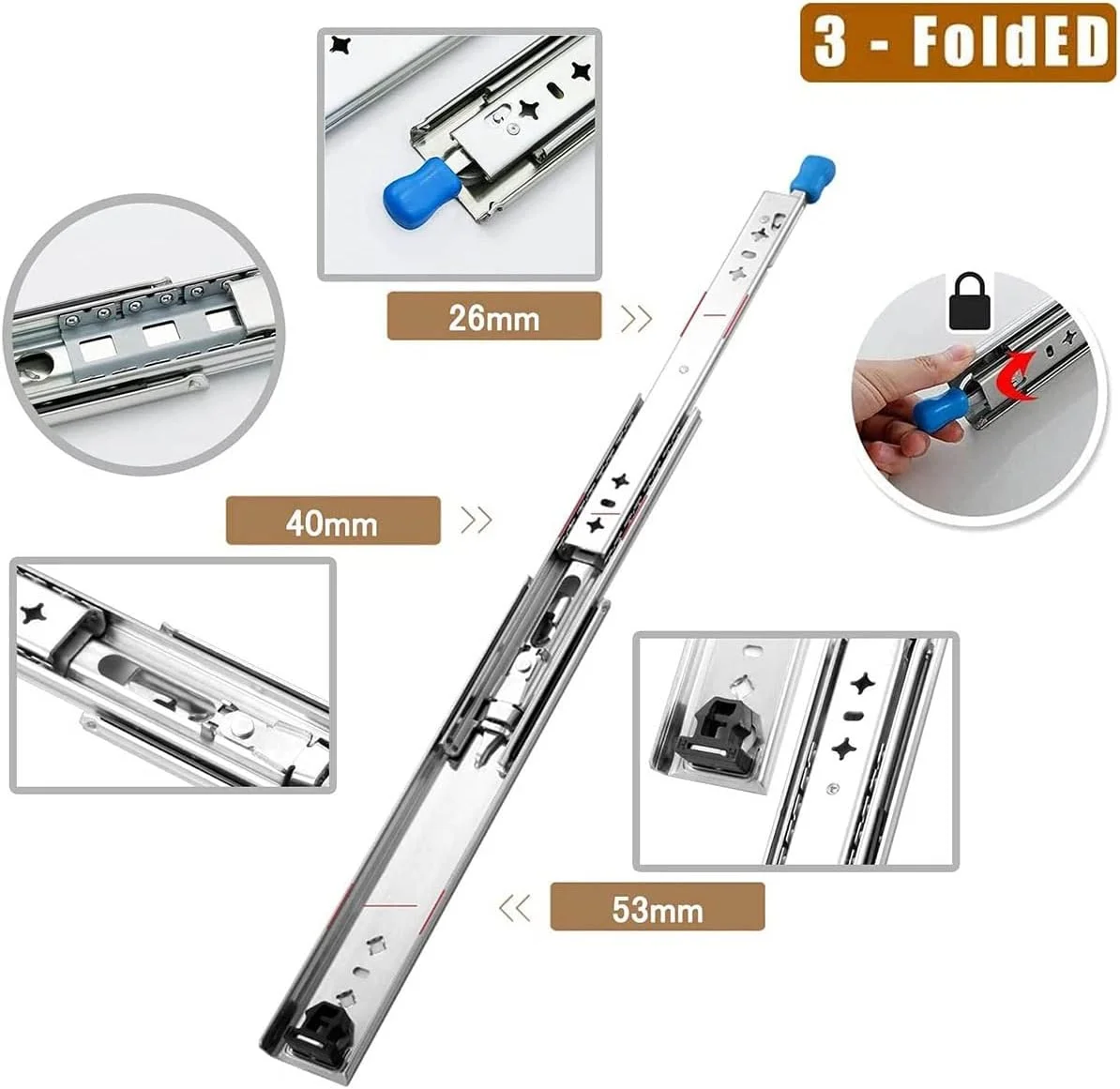 3 - FoldED

26mm

40mm

53mm