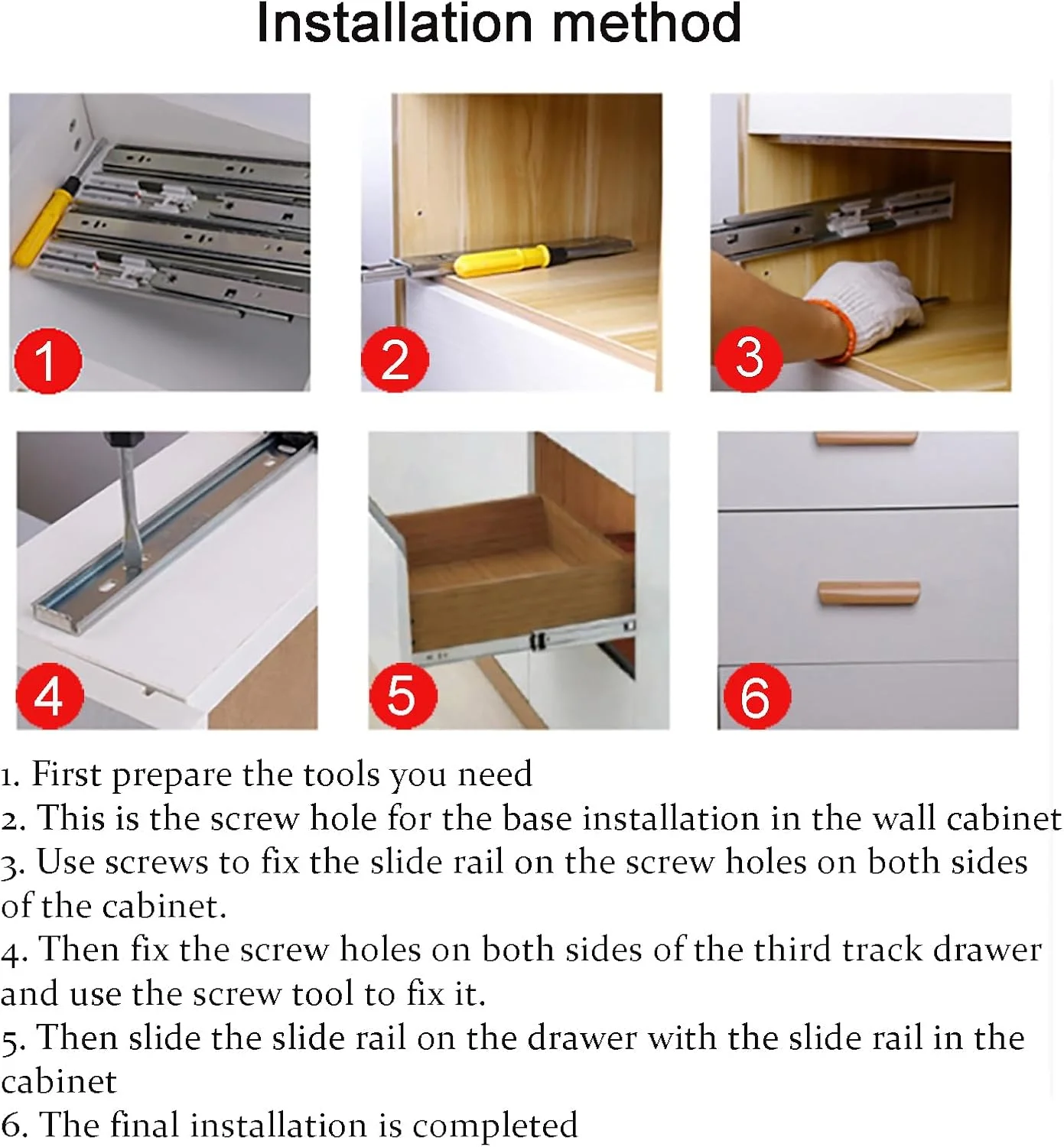 Installation method

1

2

3

4

5

6

1. First prepare the tools you need
2. This is the screw hole for the base installation in the wall cabinet
3. Use screws to fix the slide rail on the screw holes on both sides of the cabinet.
4. Then fix the screw holes on both sides of the third track drawer and use the screw tool to fix it.
5. Then slide the slide rail on the drawer with the slide rail in the cabinet
6. The final installation is completed