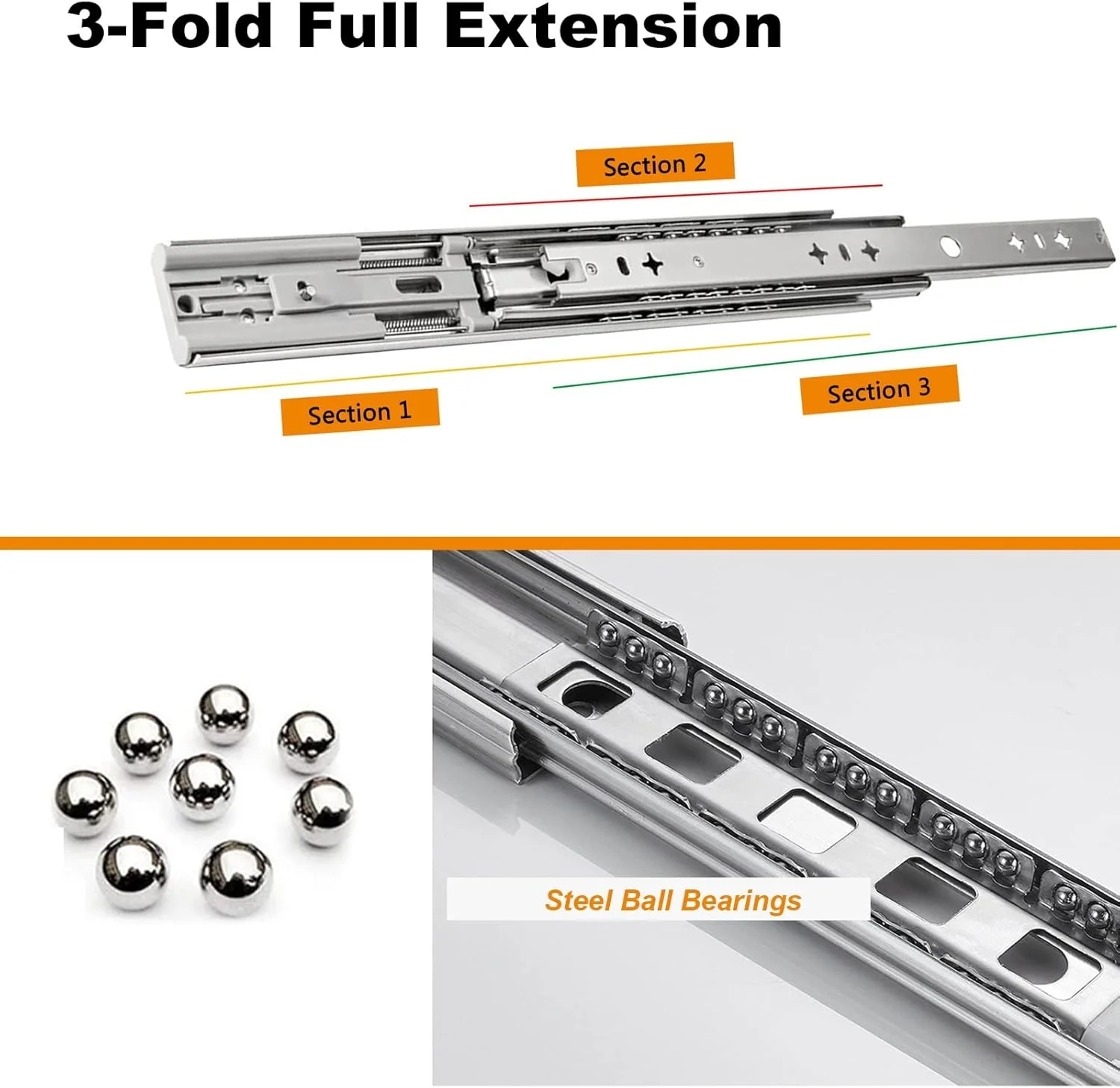 3-Fold Full Extension

Section 2

Section 1

Section 3

Steel Ball Bearings