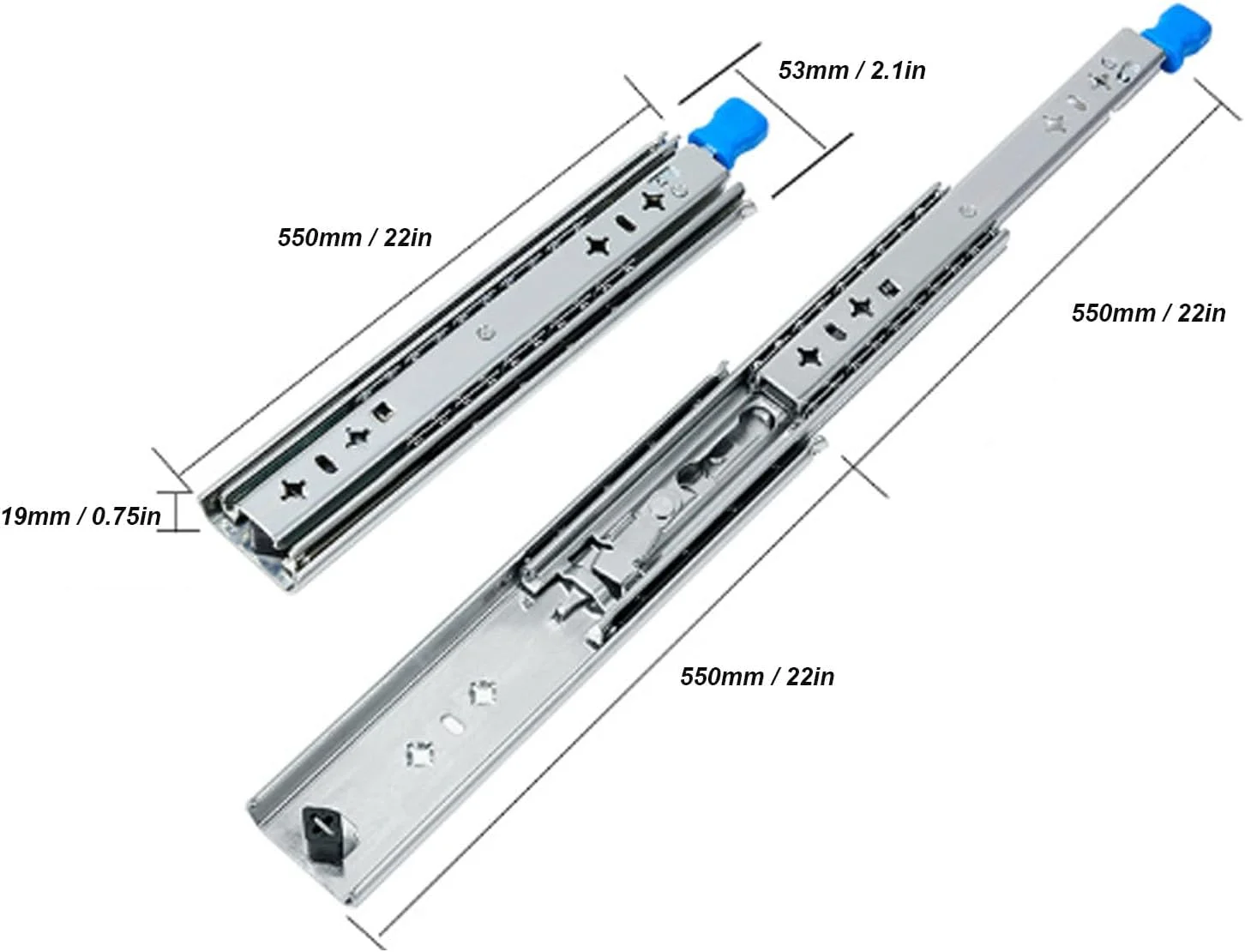 53mm / 2.1in

550mm / 22in

550mm / 22in

19mm / 0.75in

550mm / 22in