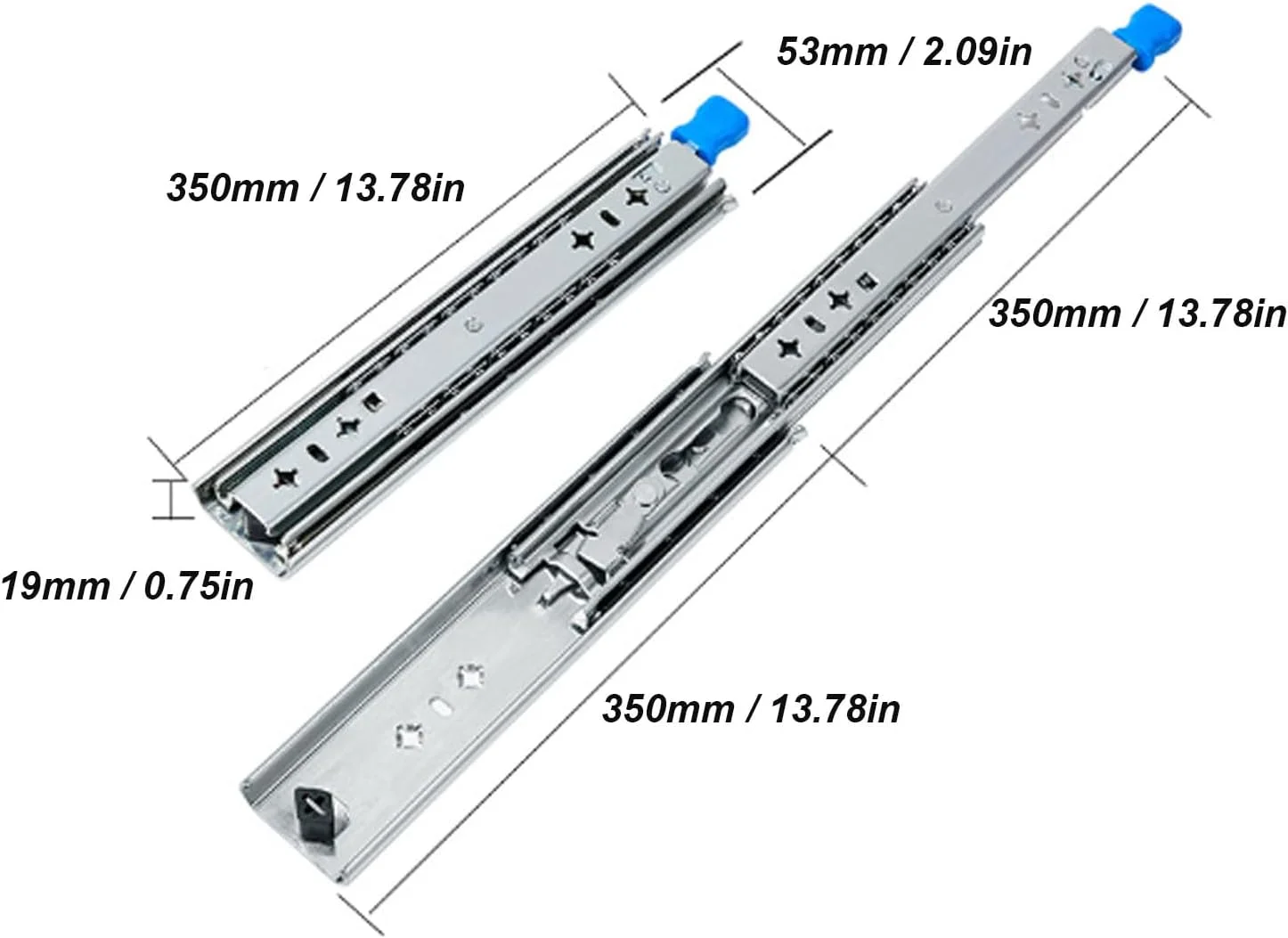 53mm / 2.09in

350mm / 13.78in

350mm / 13.78in

19mm / 0.75in

350mm / 13.78in