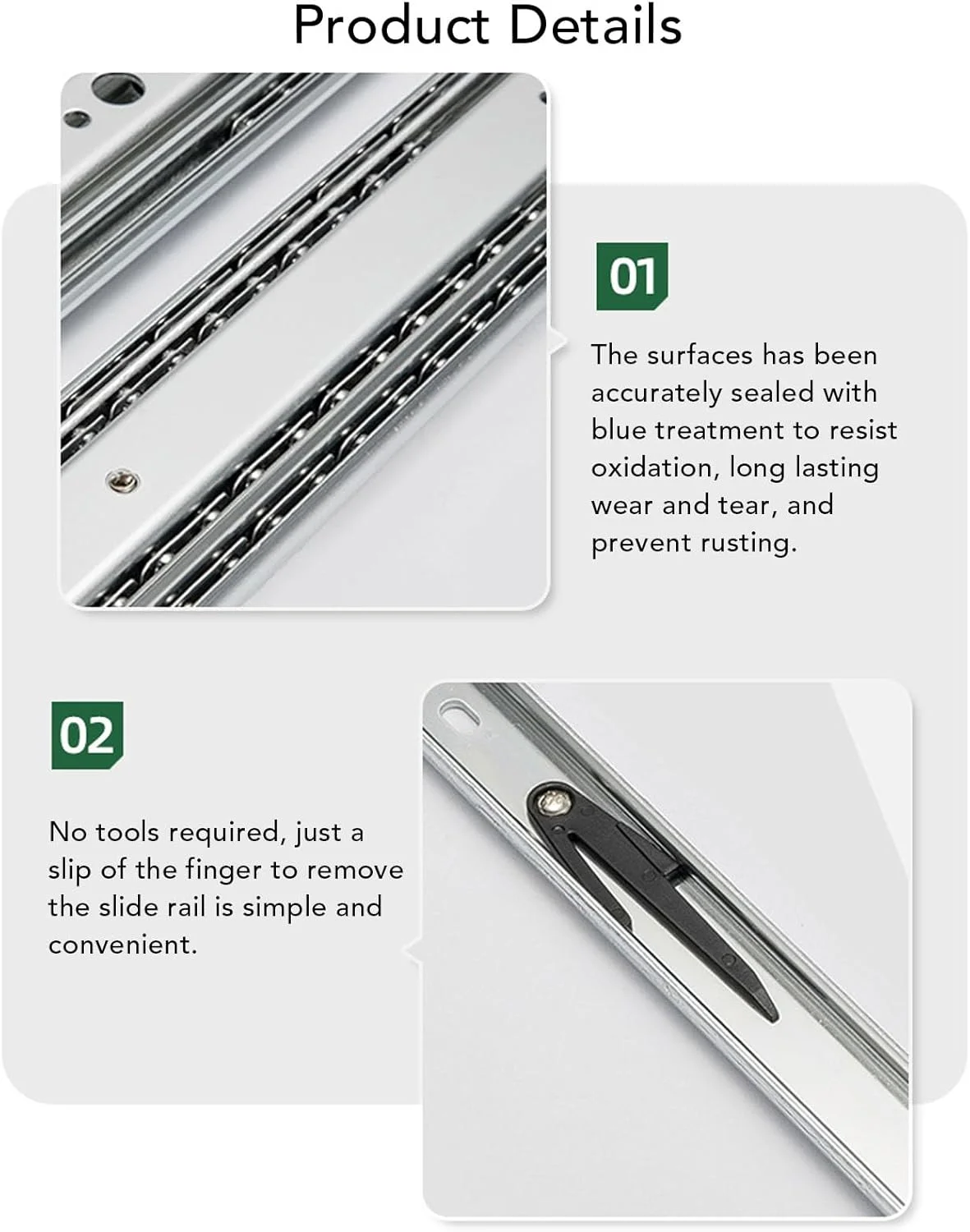 Product Details

01

The surfaces has been accurately sealed with blue treatment to resist oxidation, long lasting wear and tear, and prevent rusting.

02

No tools required, just a slip of the finger to remove the slide rail is simple and convenient.