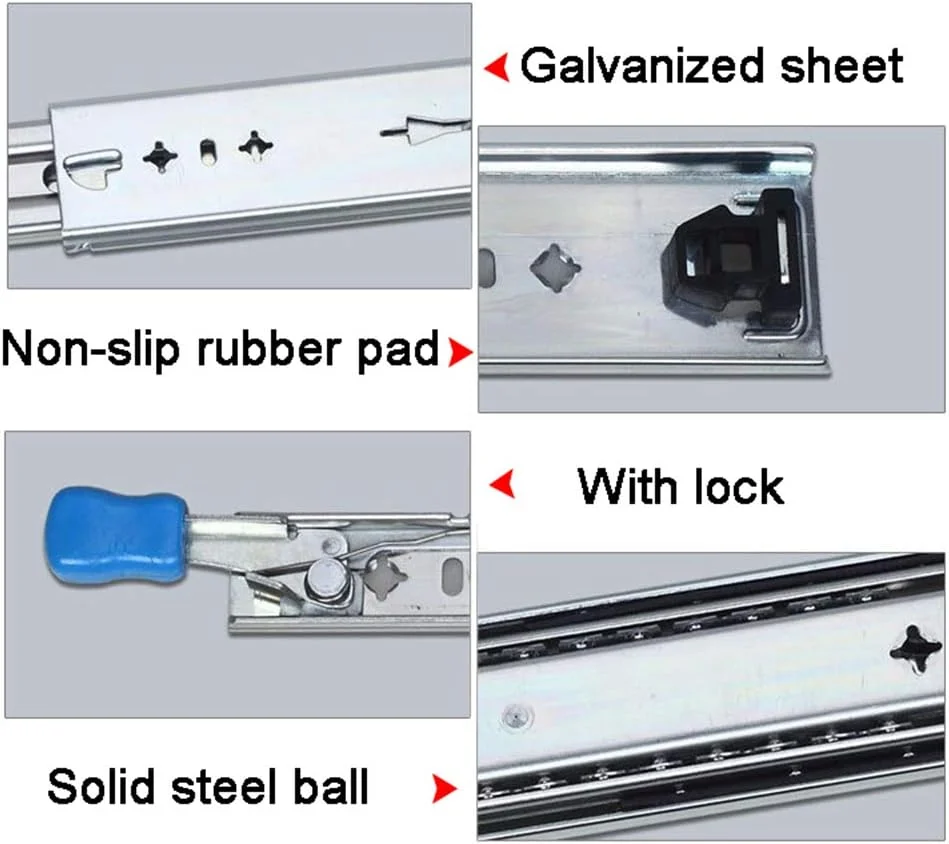 Galvanized sheet

Non-slip rubber pad

With lock

Solid steel ball