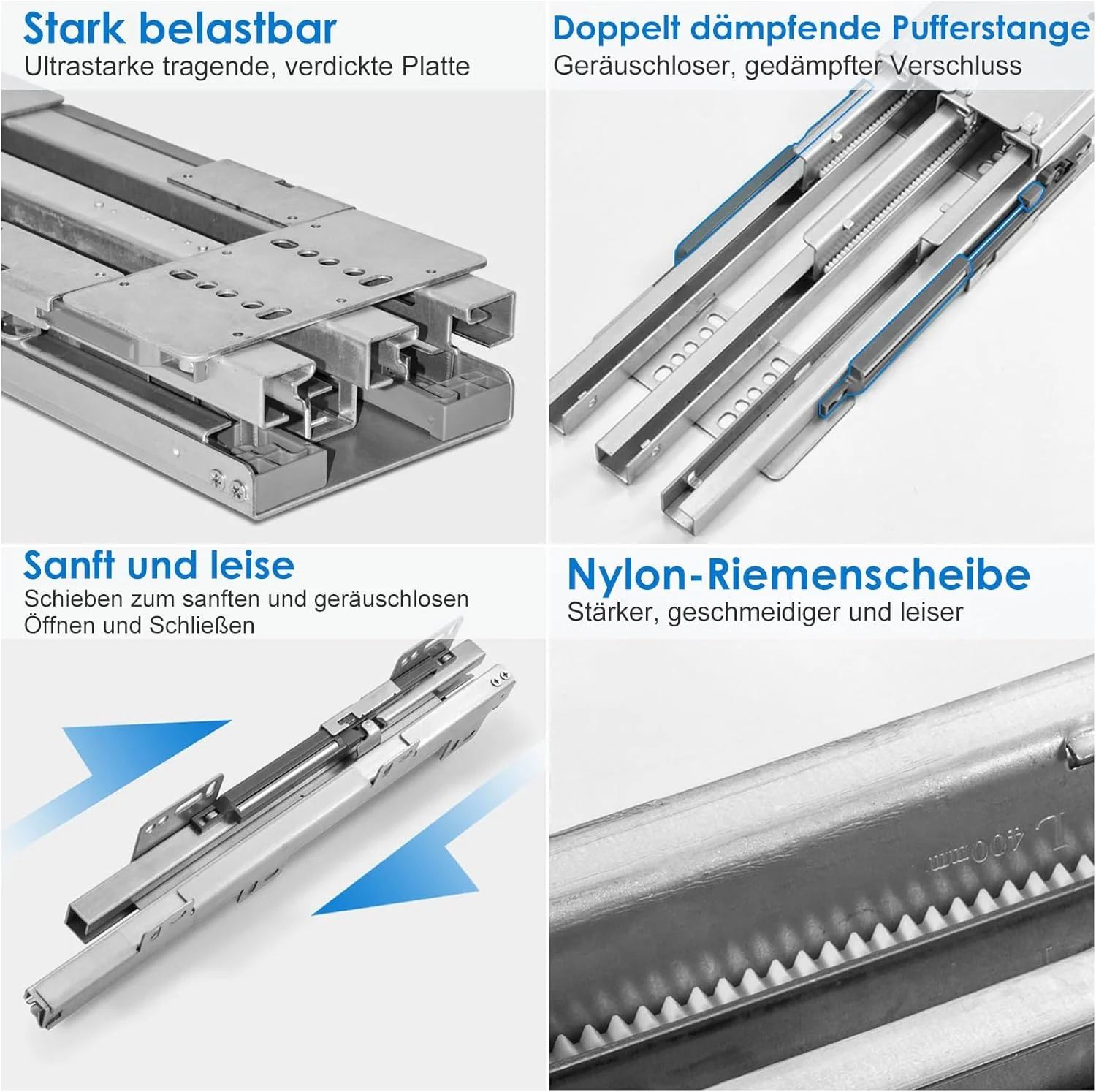 Stark belastbar
Ultrastarke tragende, verdickte Platte

Doppelt dämpfende Pufferstange
Geräuschloser, gedämpfter Verschluss

Sanft und leise
Schieben zum sanften und geräuschlosen Öffnen und Schließen

Nylon-Riemenscheibe
Stärker, geschmeidiger und leiser

L 400mm