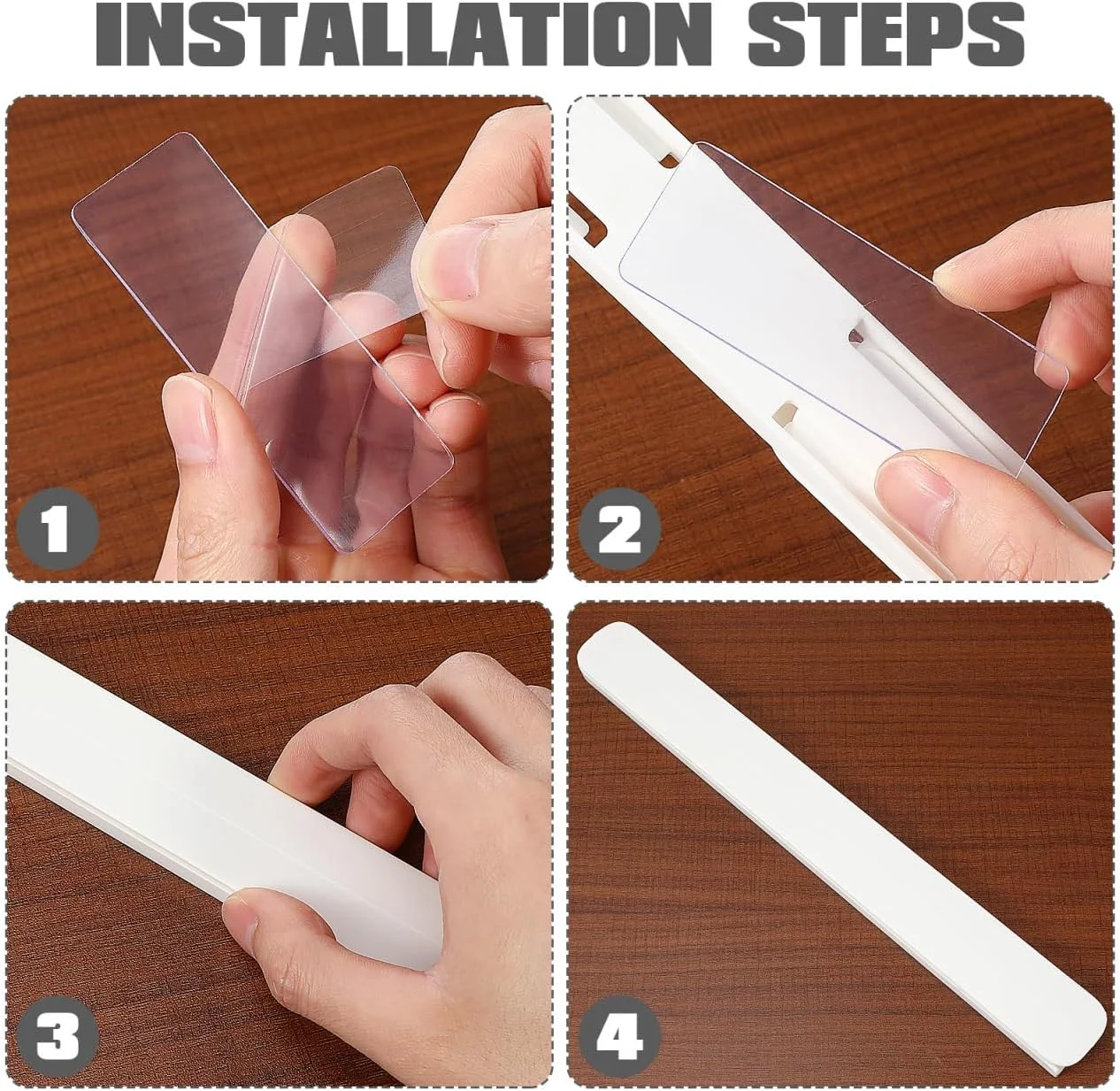 INSTALLATION STEPS

1

2

3

4