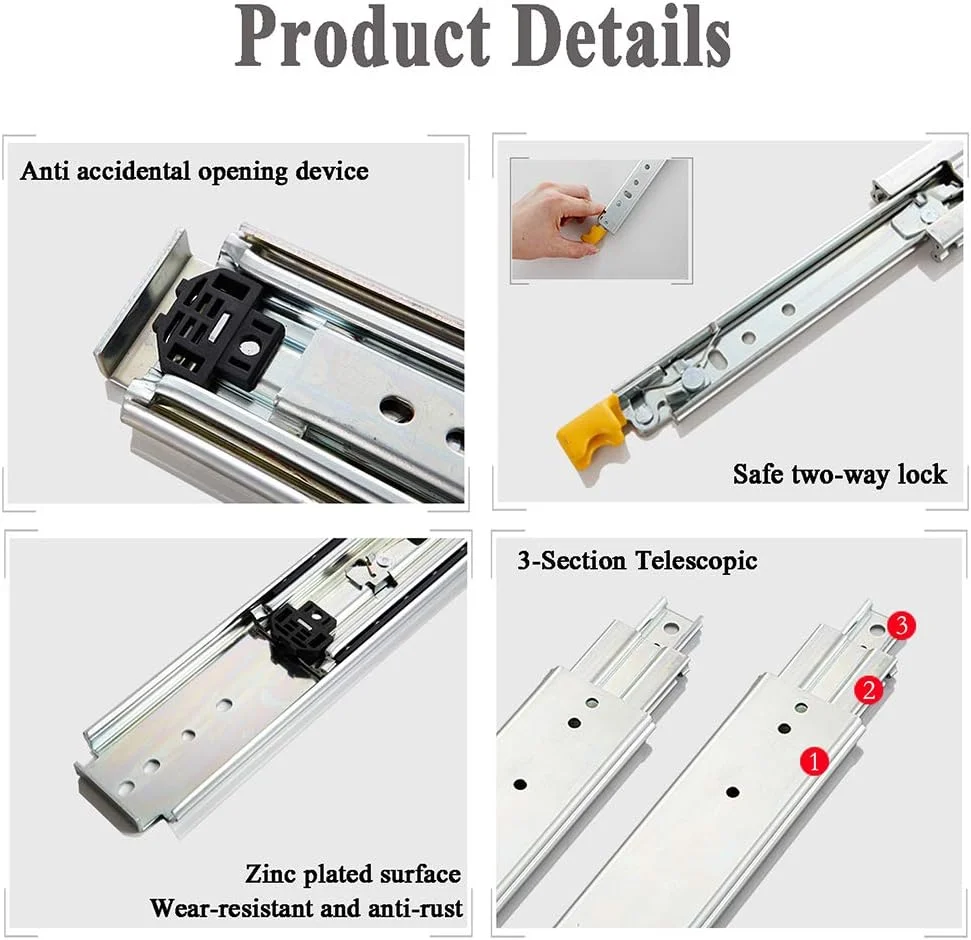 Product Details

Anti accidental opening device

Safe two-way lock

Zinc plated surface
Wear-resistant and anti-rust

3-Section Telescopic

3

2

1