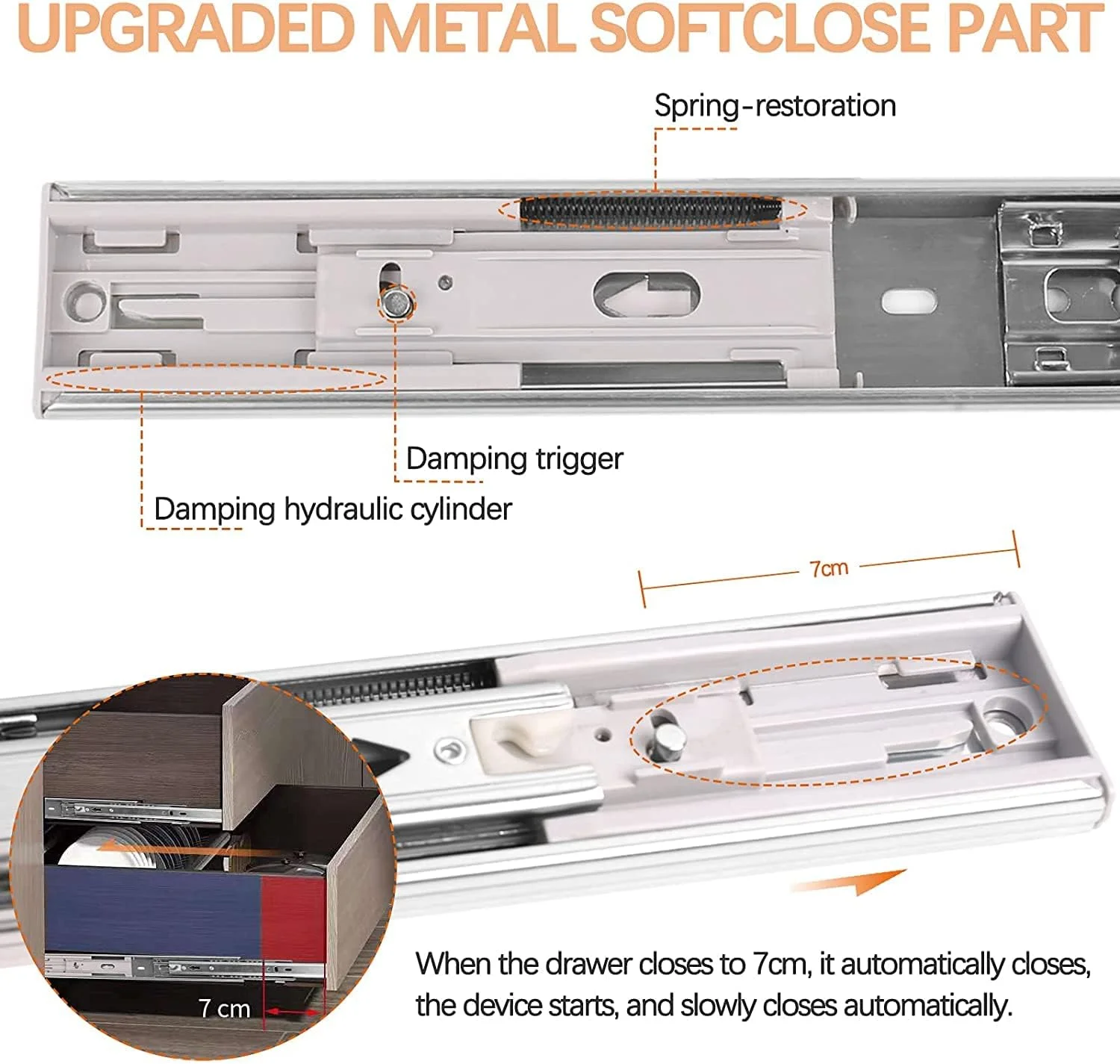 UPGRADED METAL SOFTCLOSE PART

Spring-restoration

Damping trigger

Damping hydraulic cylinder

7cm

7 cm

When the drawer closes to 7cm, it automatically closes, the device starts, and slowly closes automatically.