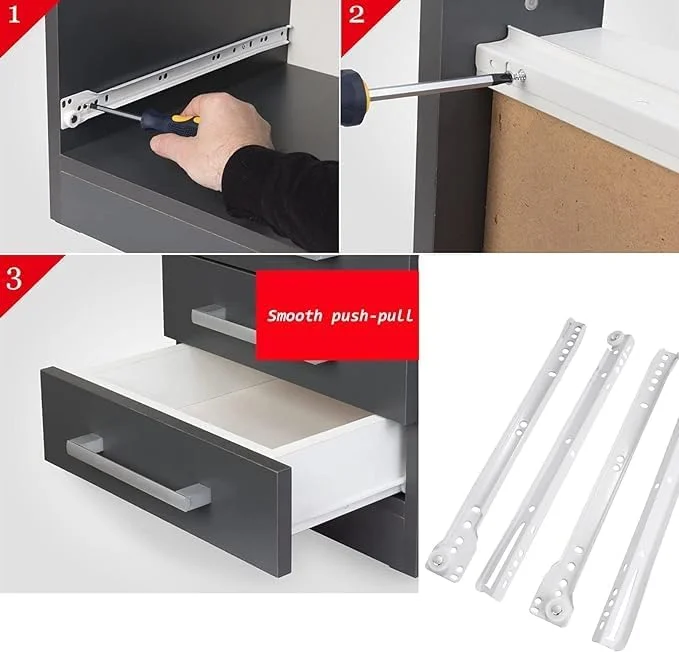 1

2

3

Smooth push-pull