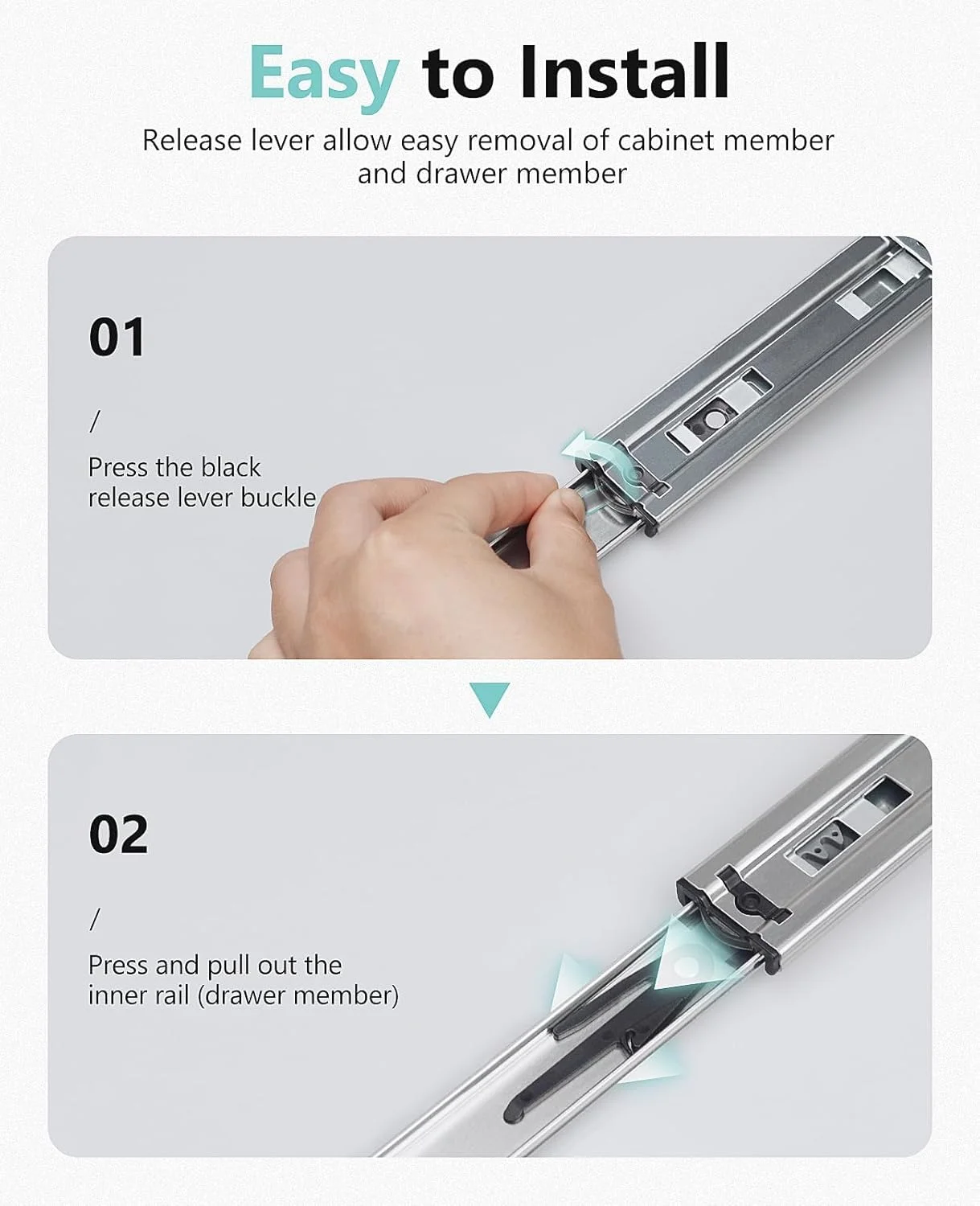 Easy to Install

Release lever allow easy removal of cabinet member and drawer member

01

/

Press the black release lever buckle

02

/

Press and pull out the inner rail (drawer member)