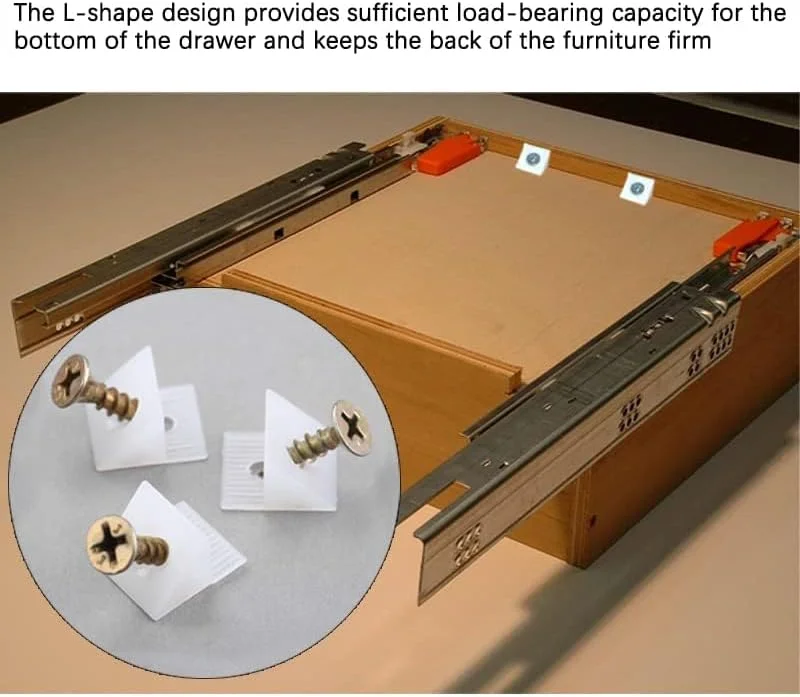 The L-shape design provides sufficient load-bearing capacity for the bottom of the drawer and keeps the back of the furniture firm