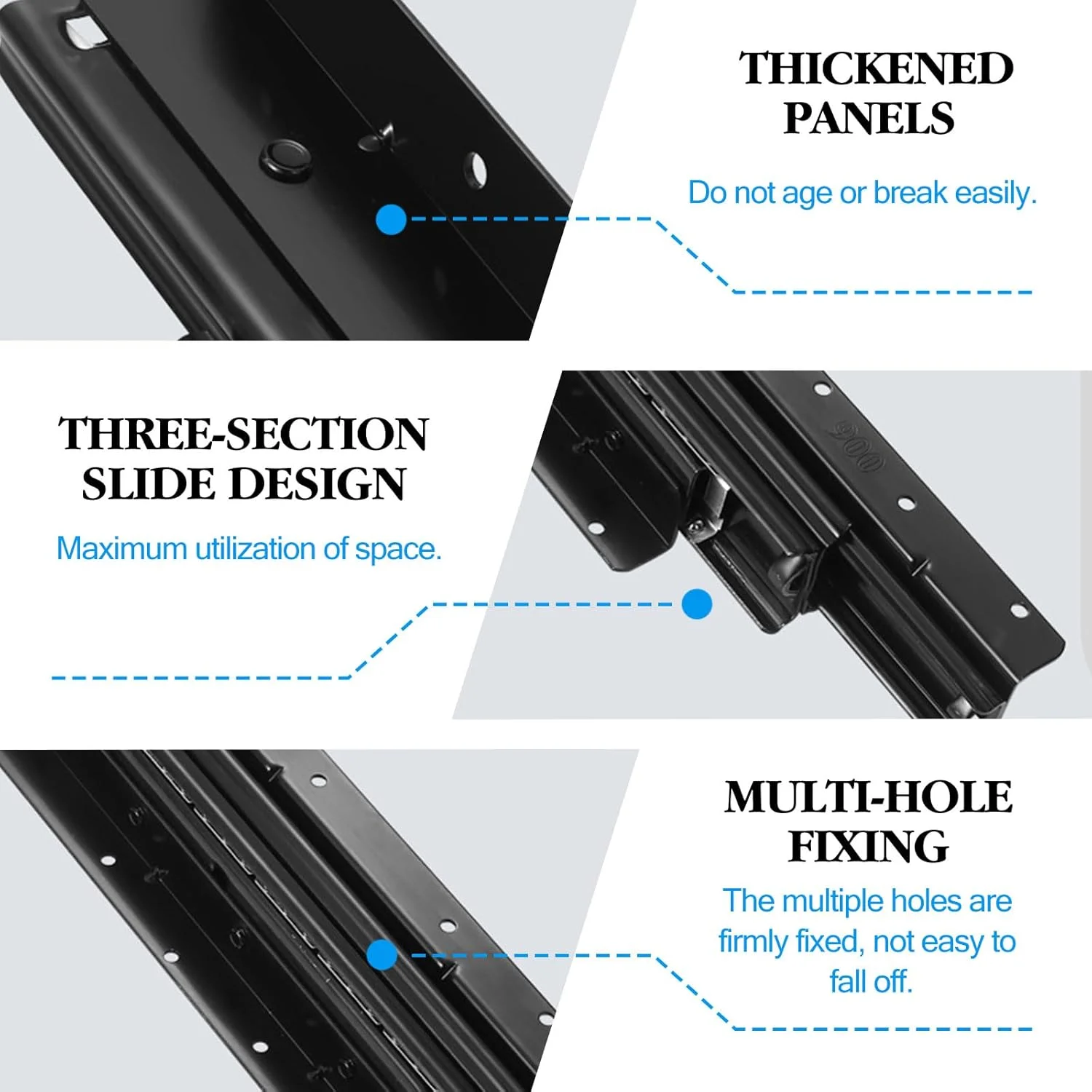 THICKENED PANELS

Do not age or break easily.

THREE-SECTION SLIDE DESIGN

Maximum utilization of space.

900

MULTI-HOLE FIXING

The multiple holes are firmly fixed, not easy to fall off.