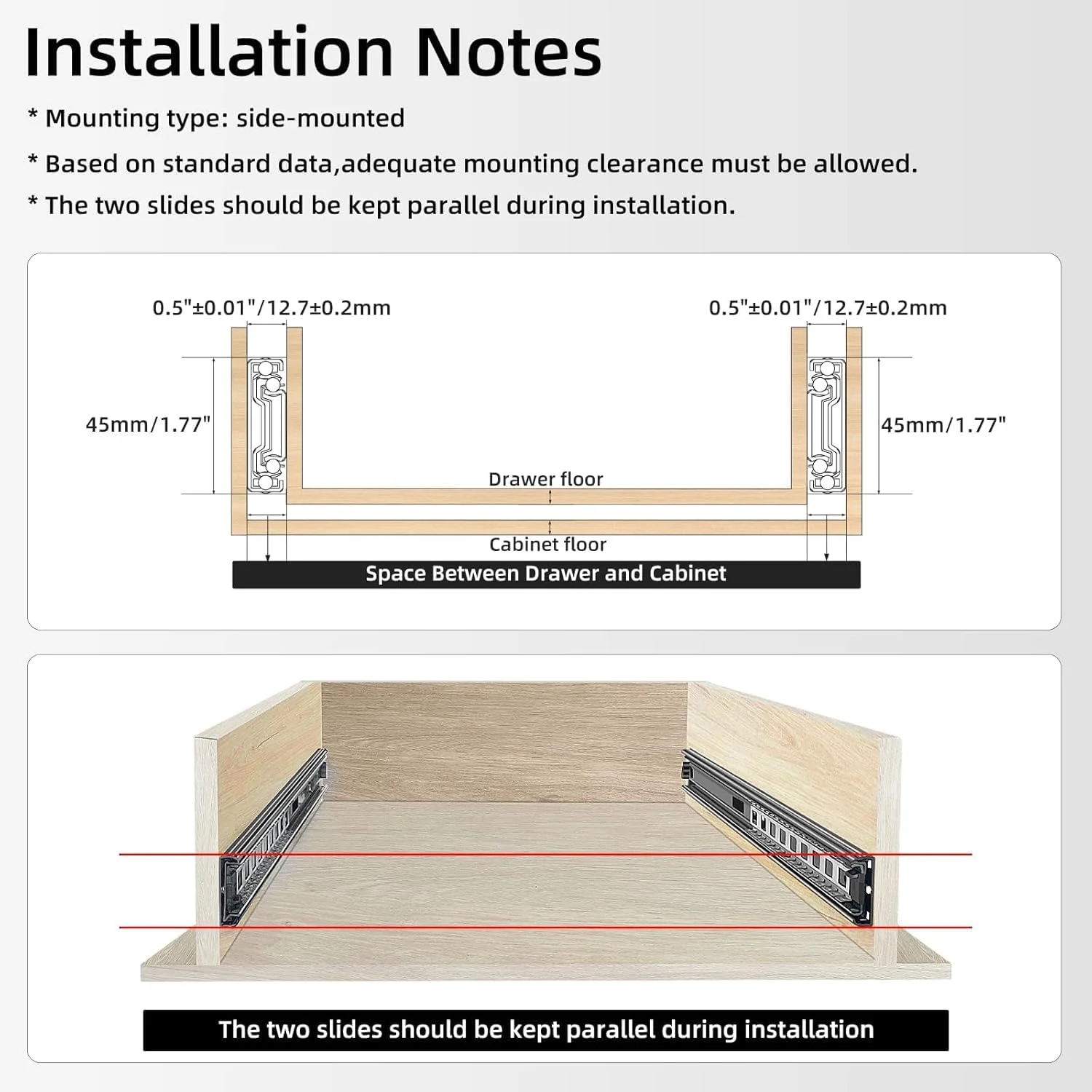 Installation Notes

* Mounting type: side-mounted

* Based on standard data,adequate mounting clearance must be allowed.

* The two slides should be kept parallel during installation.

0.5"±0.01"/12.7±0.2mm

0.5"±0.01"/12.7±0.2mm

45mm/1.77"

45mm/1.77"

Drawer floor

Cabinet floor

Space Between Drawer and Cabinet

The two slides should be kept parallel during installation