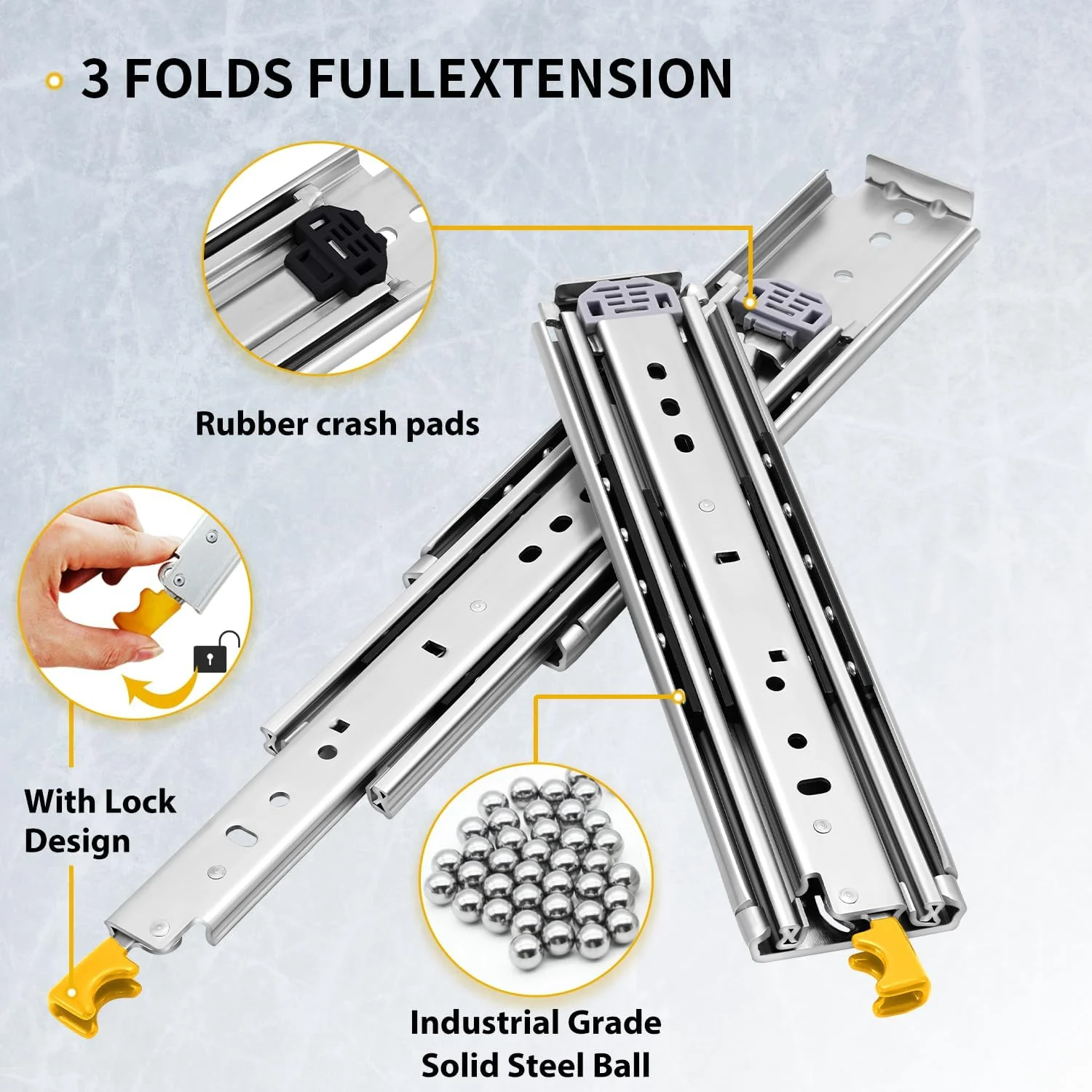 3 FOLDS FULLEXTENSION

Rubber crash pads

With Lock Design

Industrial Grade Solid Steel Ball