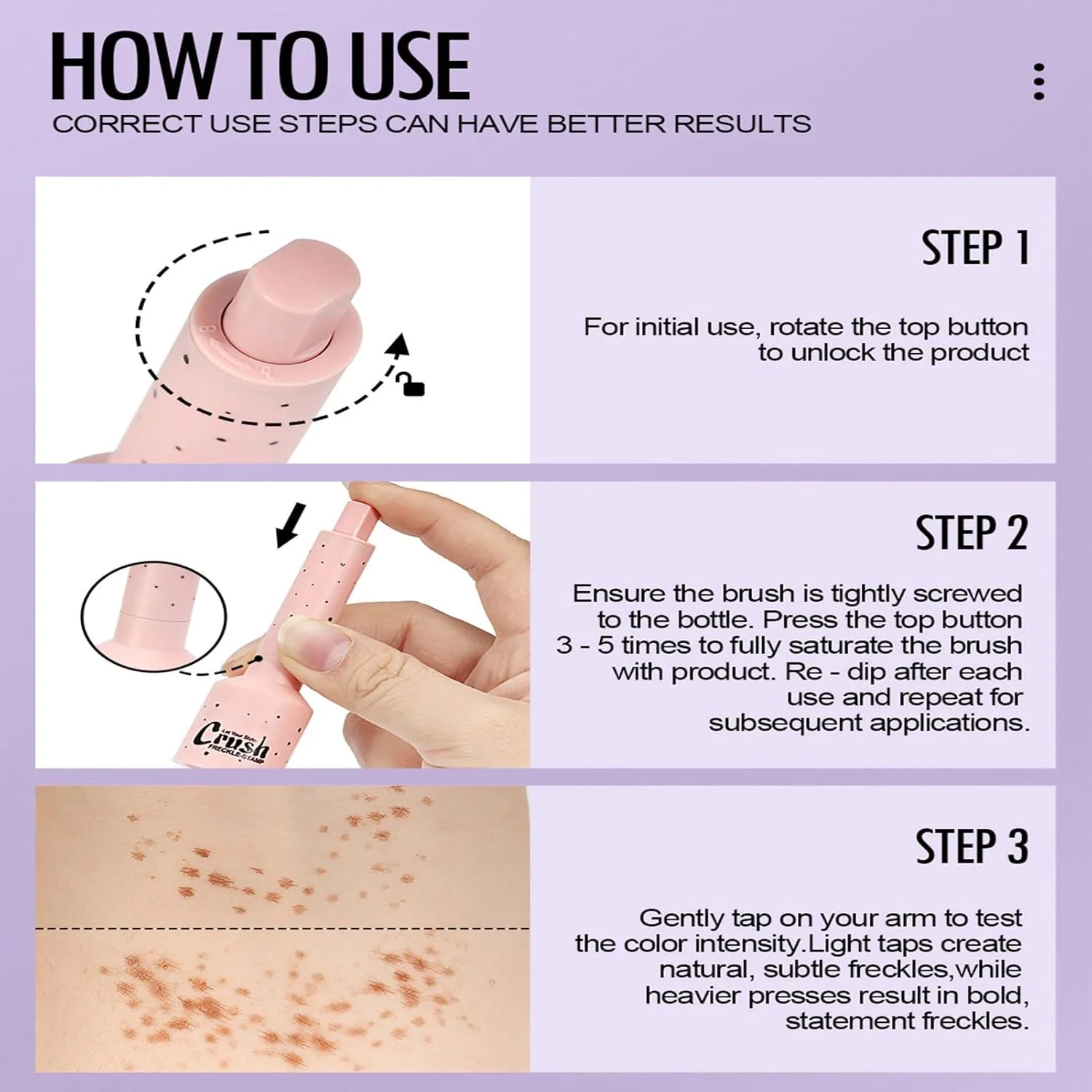 HOW TO USE

CORRECT USE STEPS CAN HAVE BETTER RESULTS

STEP 1

For initial use, rotate the top button to unlock the product

STEP 2

Ensure the brush is tightly screwed to the bottle. Press the top button 3 - 5 times to fully saturate the brush with product. Re - dip after each use and repeat for subsequent applications.

Let Your Style Crush FRECKLE STAMP

STEP 3

Gently tap on your arm to test the color intensity.Light taps create natural, subtle freckles,while heavier presses result in bold, statement freckles.