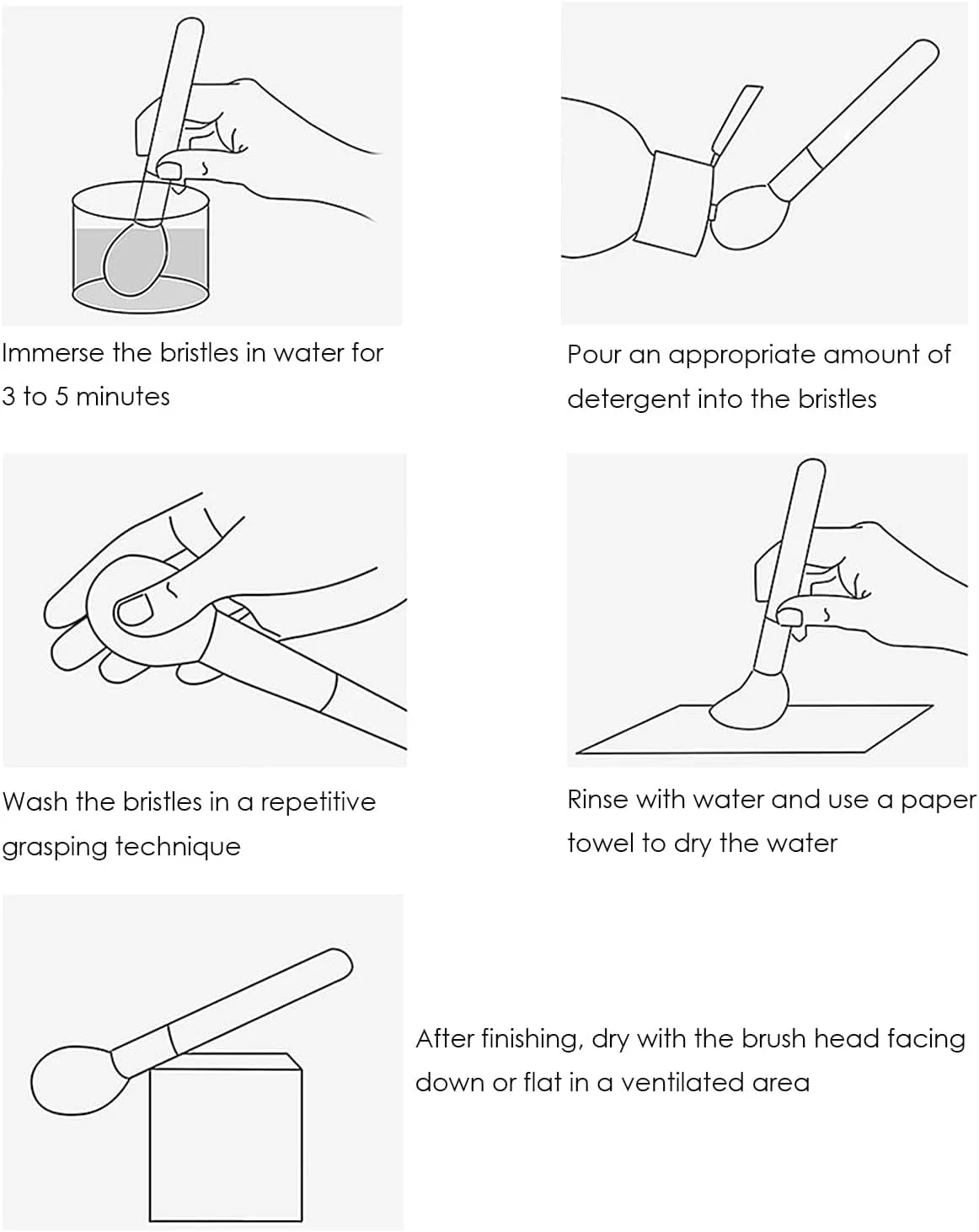 Immerse the bristles in water for 3 to 5 minutes

Pour an appropriate amount of detergent into the bristles

Wash the bristles in a repetitive grasping technique

Rinse with water and use a paper towel to dry the water

After finishing, dry with the brush head facing down or flat in a ventilated area