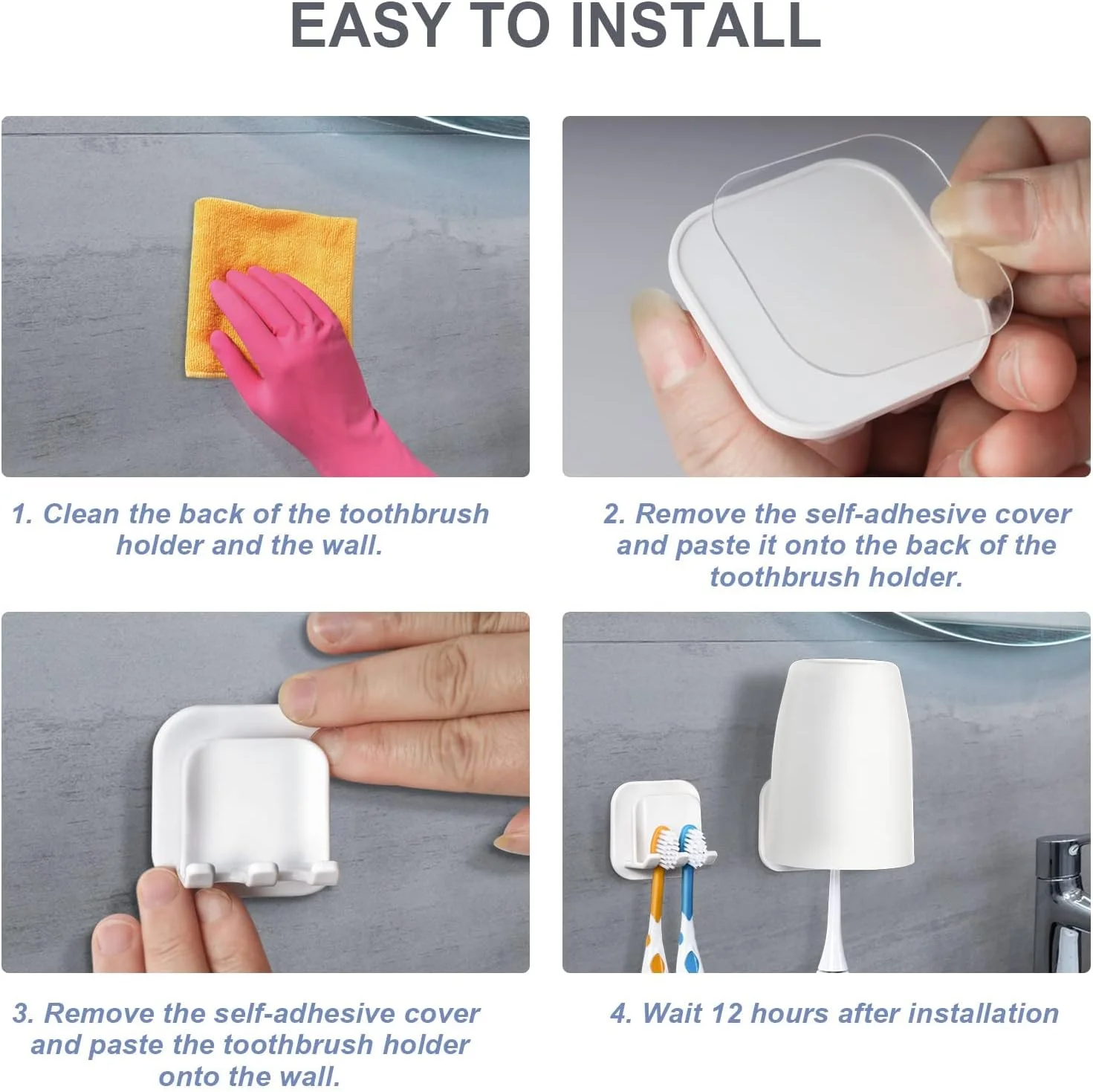 EASY TO INSTALL

1. Clean the back of the toothbrush holder and the wall.

2. Remove the self-adhesive cover and paste it onto the back of the toothbrush holder.

3. Remove the self-adhesive cover and paste the toothbrush holder onto the wall.

4. Wait 12 hours after installation