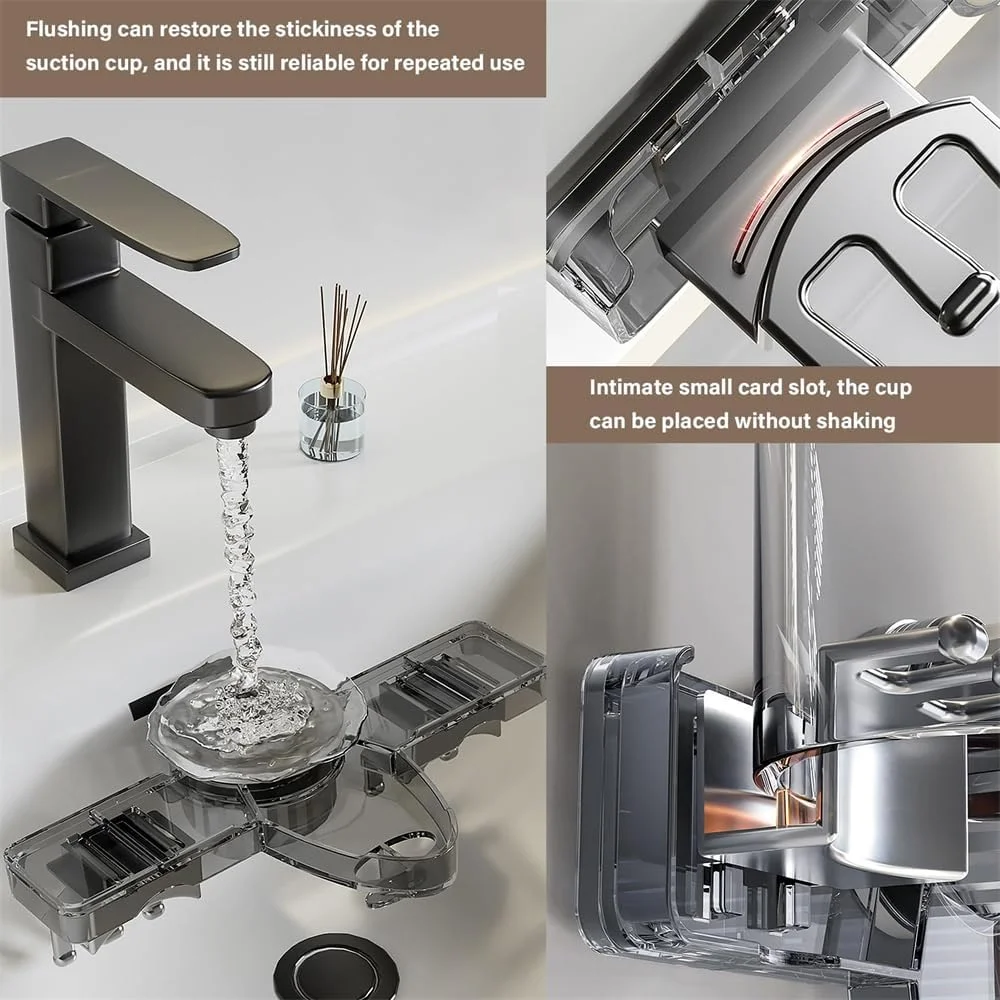 Flushing can restore the stickiness of the suction cup, and it is still reliable for repeated use

Intimate small card slot, the cup can be placed without shaking