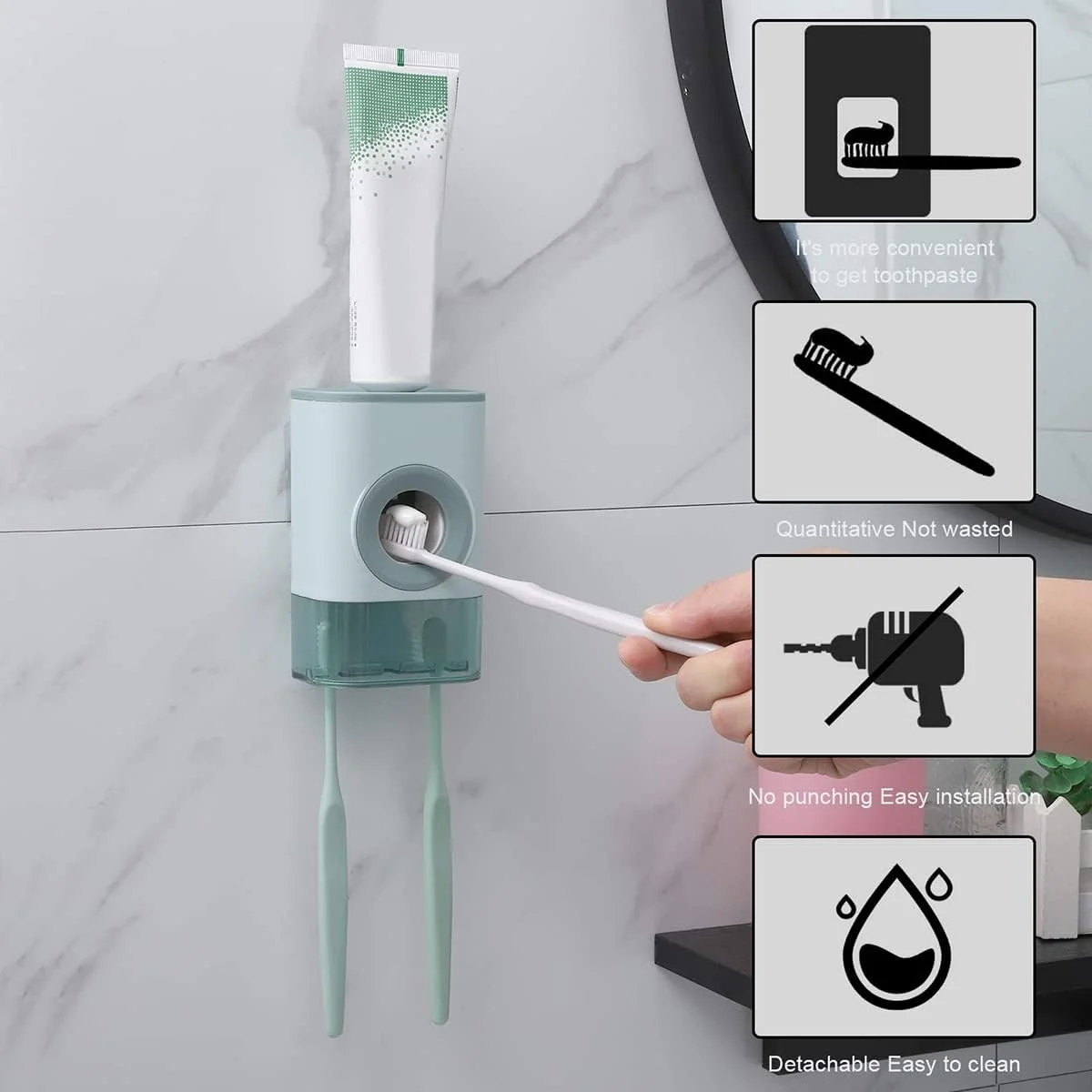 It's more convenient to get toothpaste

Quantitative Not wasted

No punching Easy installation

Detachable Easy to clean