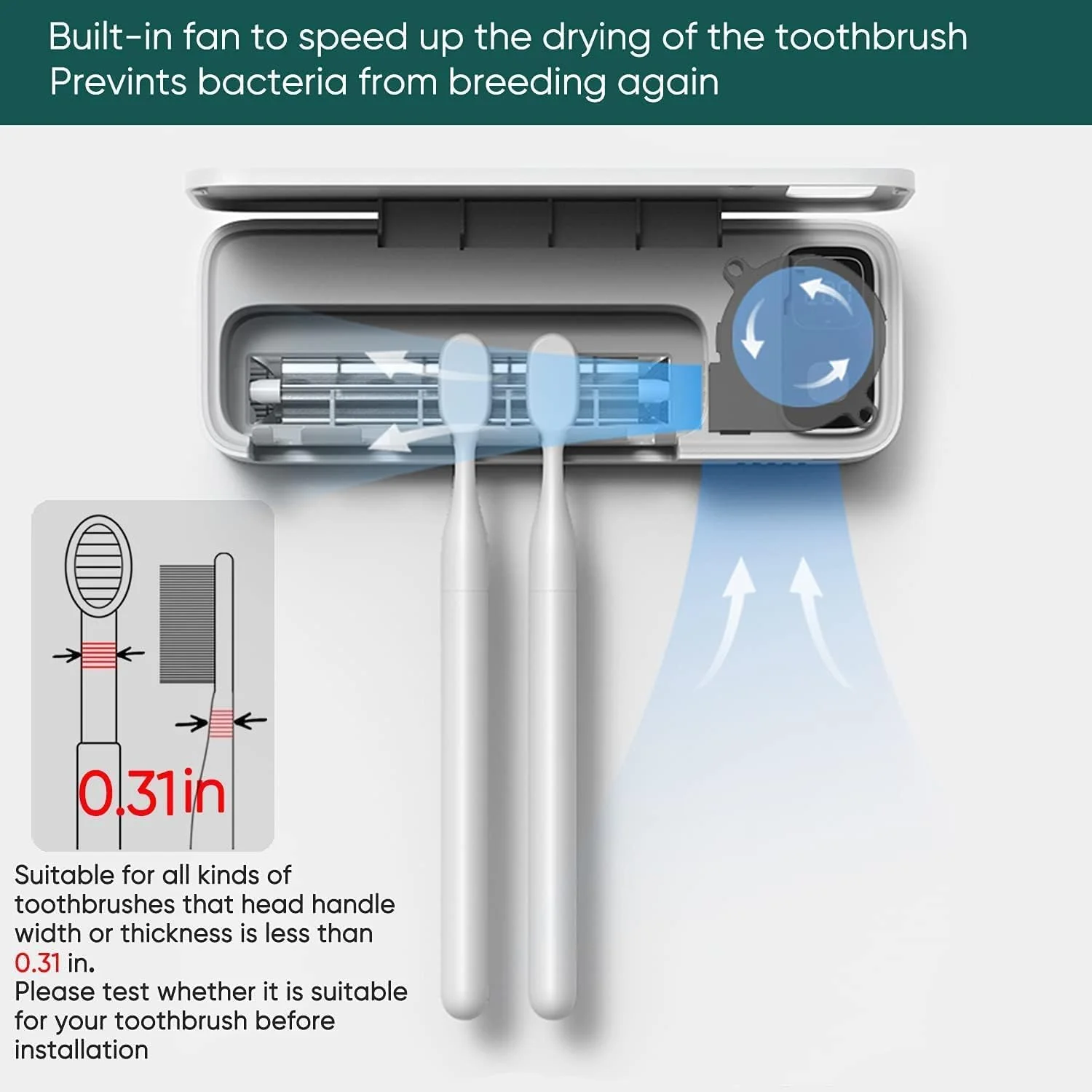 Built-in fan to speed up the drying of the toothbrush
Prevints bacteria from breeding again

0.31in

Suitable for all kinds of toothbrushes that head handle width or thickness is less than 0.31 in.
Please test whether it is suitable for your toothbrush before installation