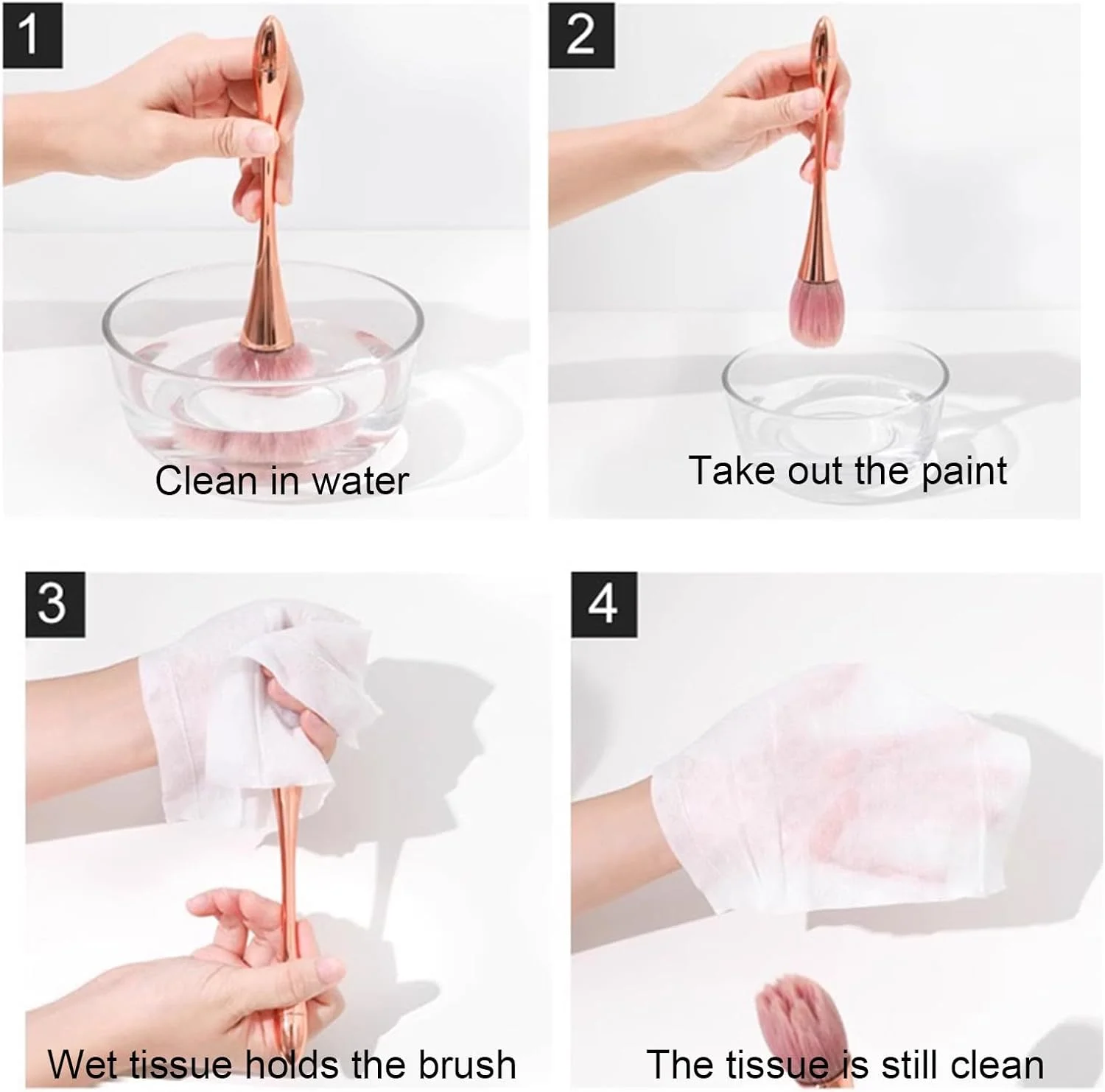 1

Clean in water

2

Take out the paint

3

Wet tissue holds the brush

4

The tissue is still clean