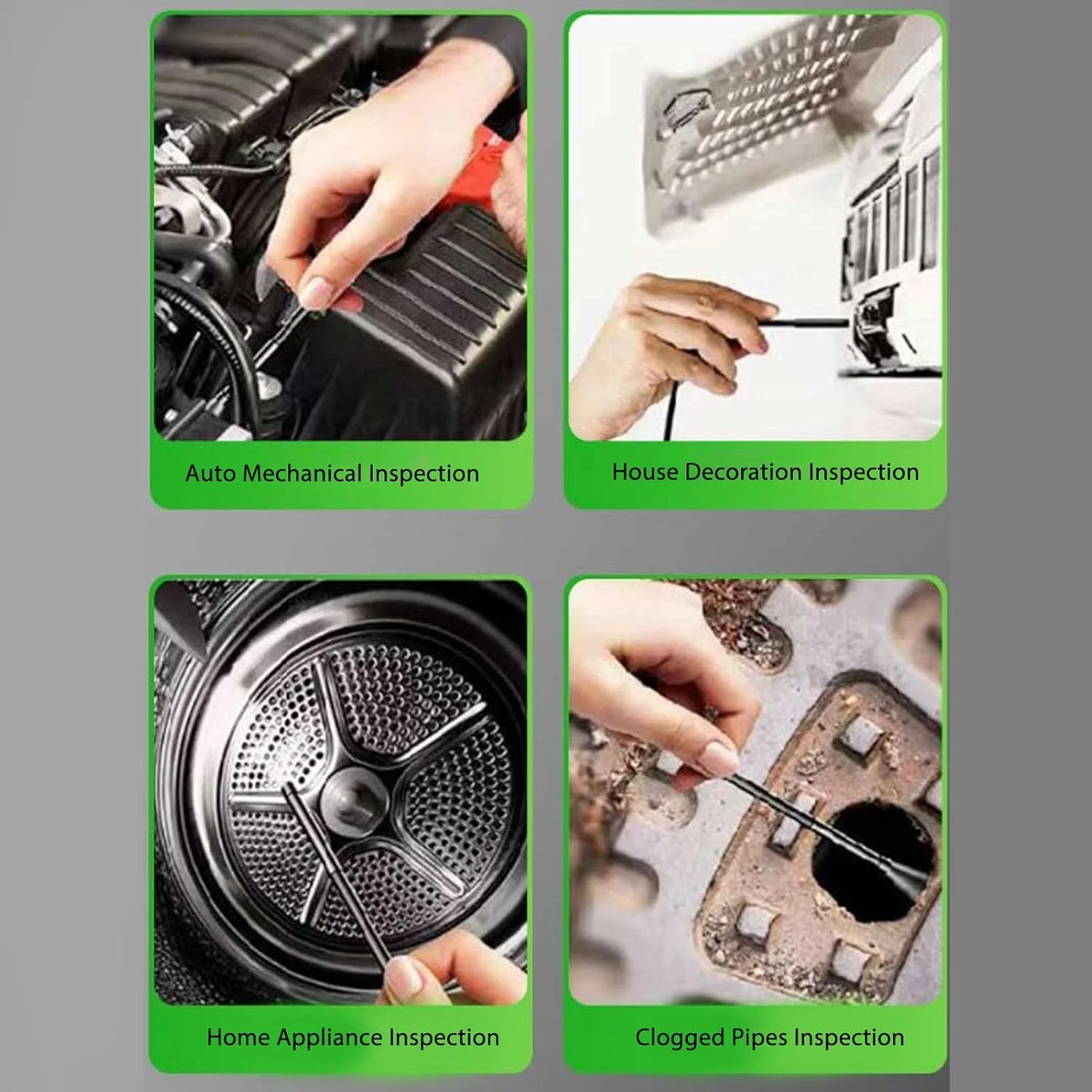 Auto Mechanical Inspection

House Decoration Inspection

Home Appliance Inspection

Clogged Pipes Inspection