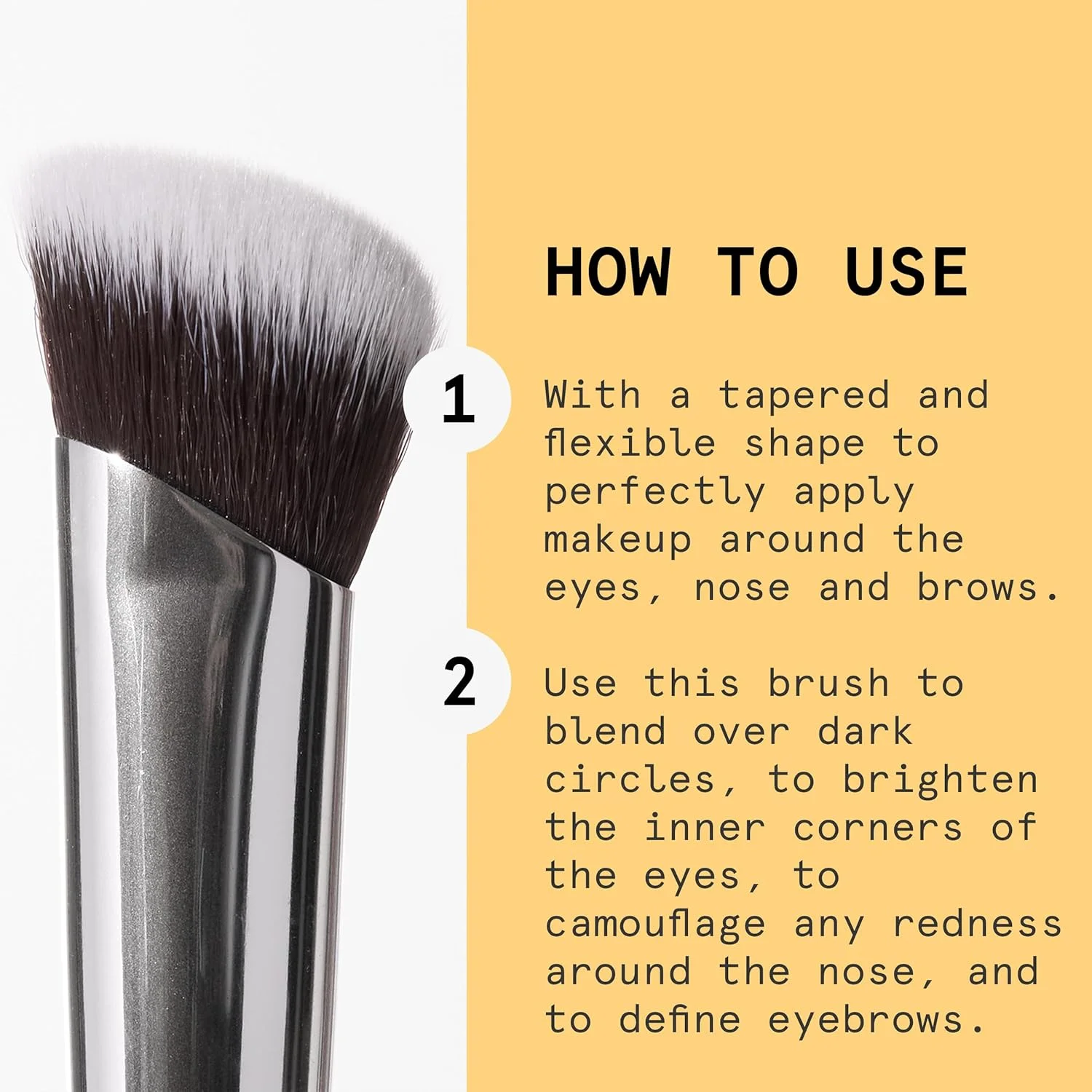 HOW TO USE

1

With a tapered and flexible shape to perfectly apply makeup around the eyes, nose and brows.

2

Use this brush to blend over dark circles, to brighten the inner corners of the eyes, to camouflage any redness around the nose, and to define eyebrows.