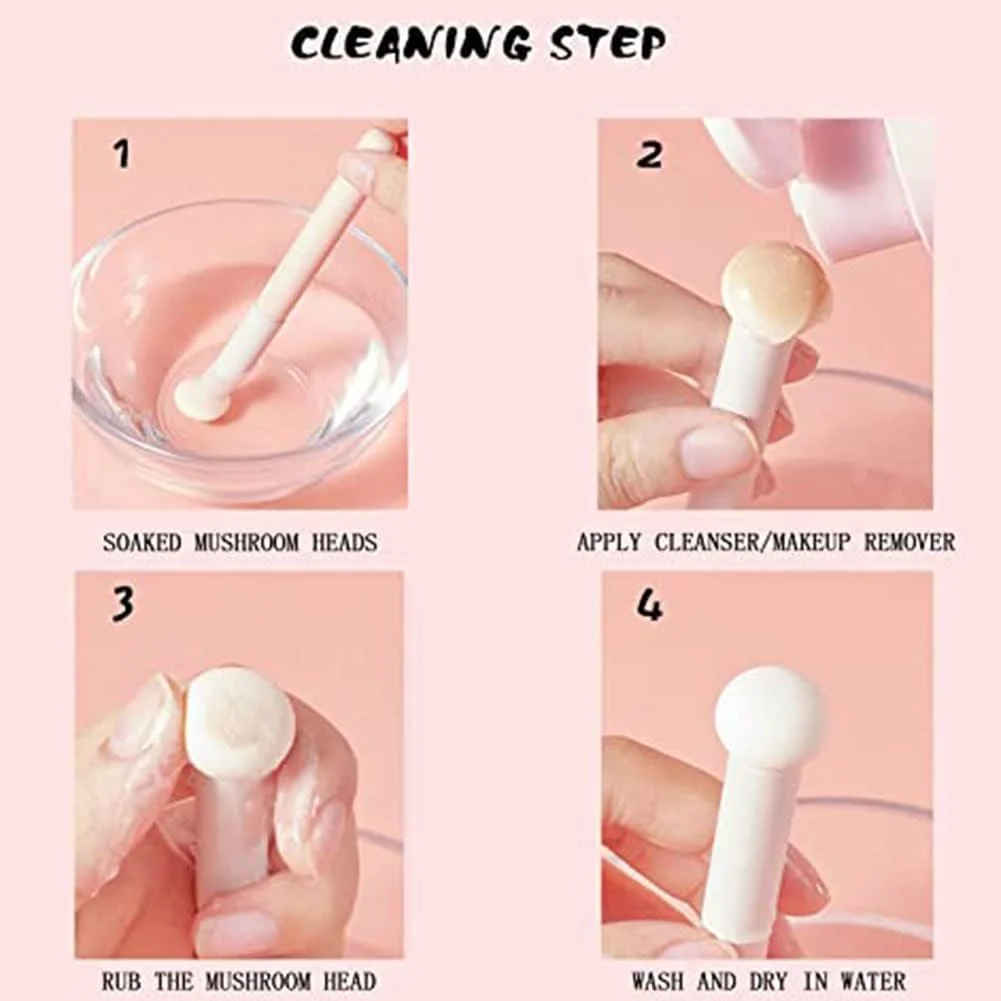 CLEANING STEP

1

SOAKED MUSHROOM HEADS

2

APPLY CLEANSER/MAKEUP REMOVER

3

RUB THE MUSHROOM HEAD

4

WASH AND DRY IN WATER