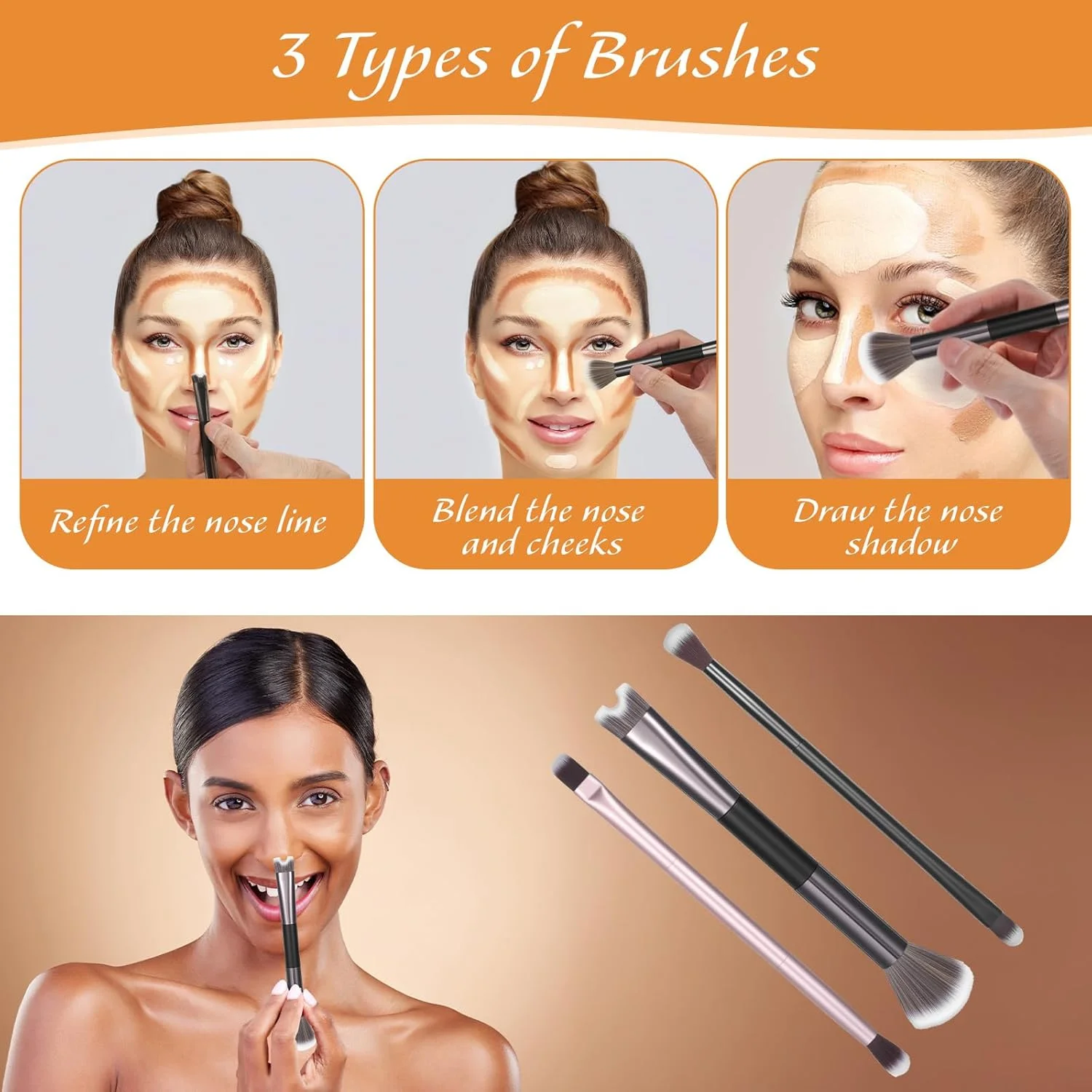 3 Types of Brushes

Refine the nose line

Blend the nose and cheeks

Draw the nose shadow