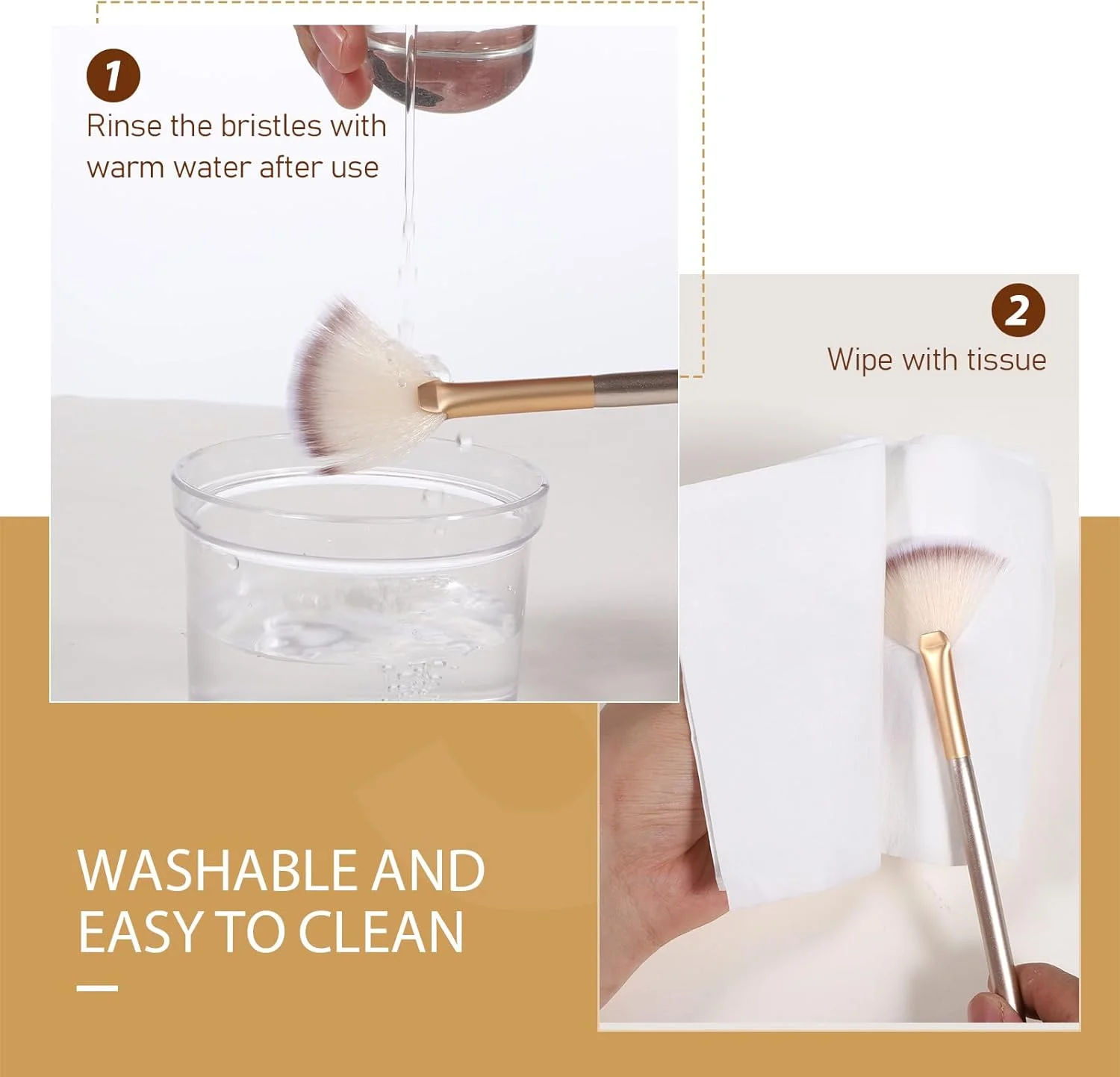 1
Rinse the bristles with warm water after use

2
Wipe with tissue

WASHABLE AND EASY TO CLEAN