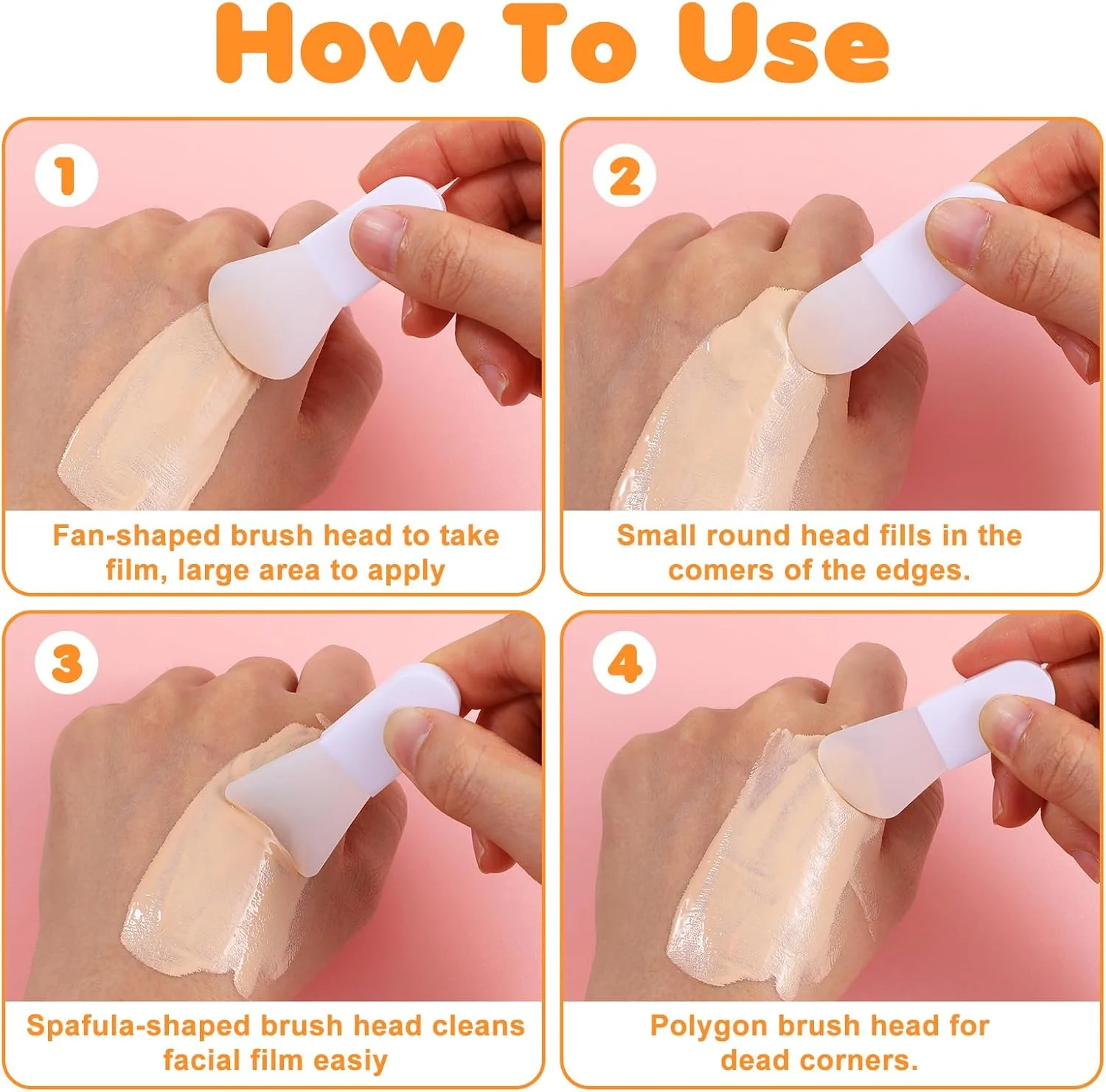 How To Use

1

Fan-shaped brush head to take film, large area to apply

2

Small round head fills in the comers of the edges.

3

Spafula-shaped brush head cleans facial film easiy

4

Polygon brush head for dead corners.