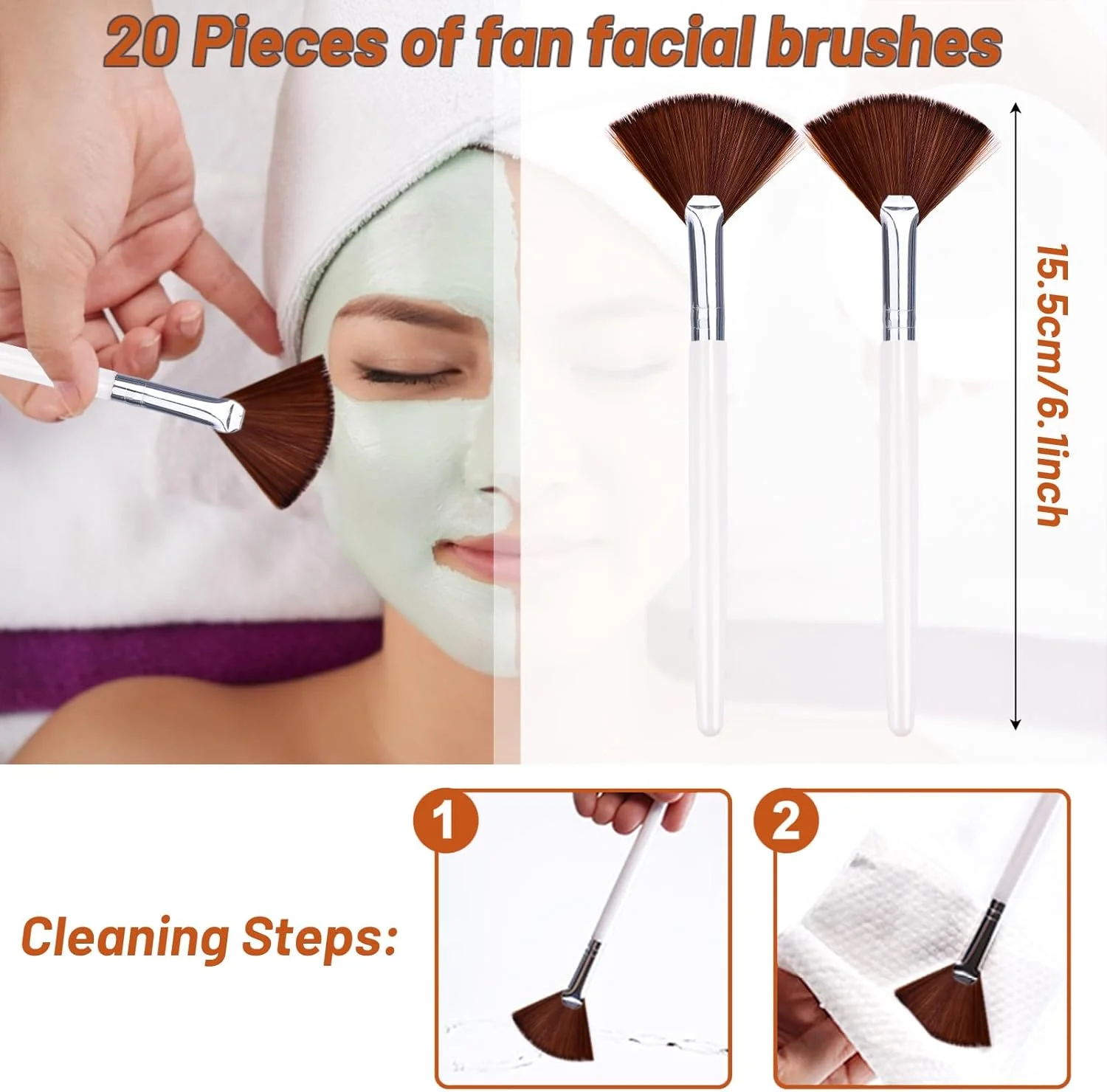 20 Pieces of fan facial brushes

15.5cm/6.1inch

Cleaning Steps:

1

2