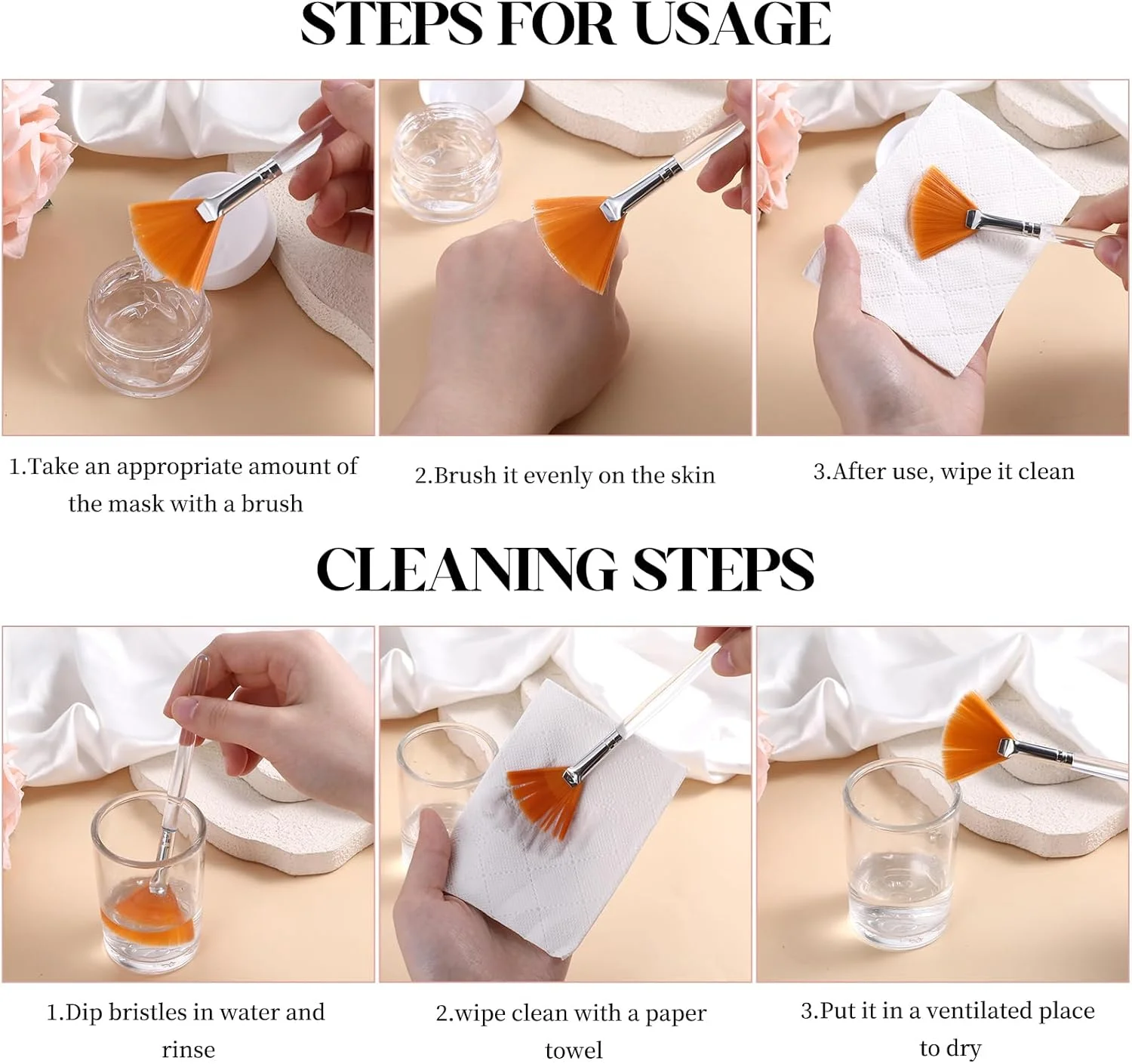 STEPS FOR USAGE

1.Take an appropriate amount of the mask with a brush

2.Brush it evenly on the skin

3.After use, wipe it clean

CLEANING STEPS

1.Dip bristles in water and rinse

2.wipe clean with a paper towel

3.Put it in a ventilated place to dry