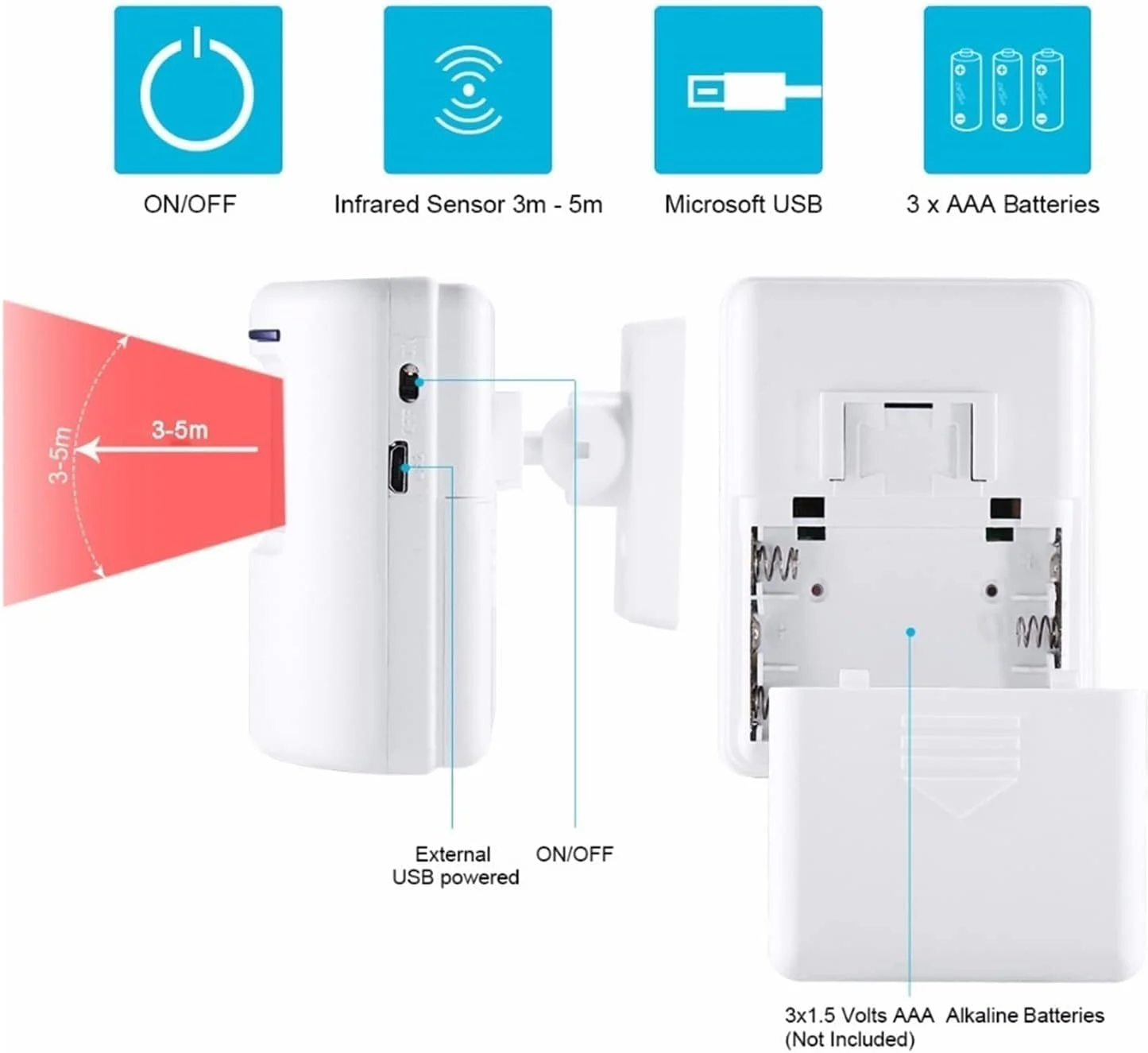 ON/OFF

Infrared Sensor 3m - 5m

Microsoft USB

3 x AAA Batteries

3-5m

3-5m

External USB powered

ON/OFF

3x1.5 Volts AAA Alkaline Batteries (Not Included)