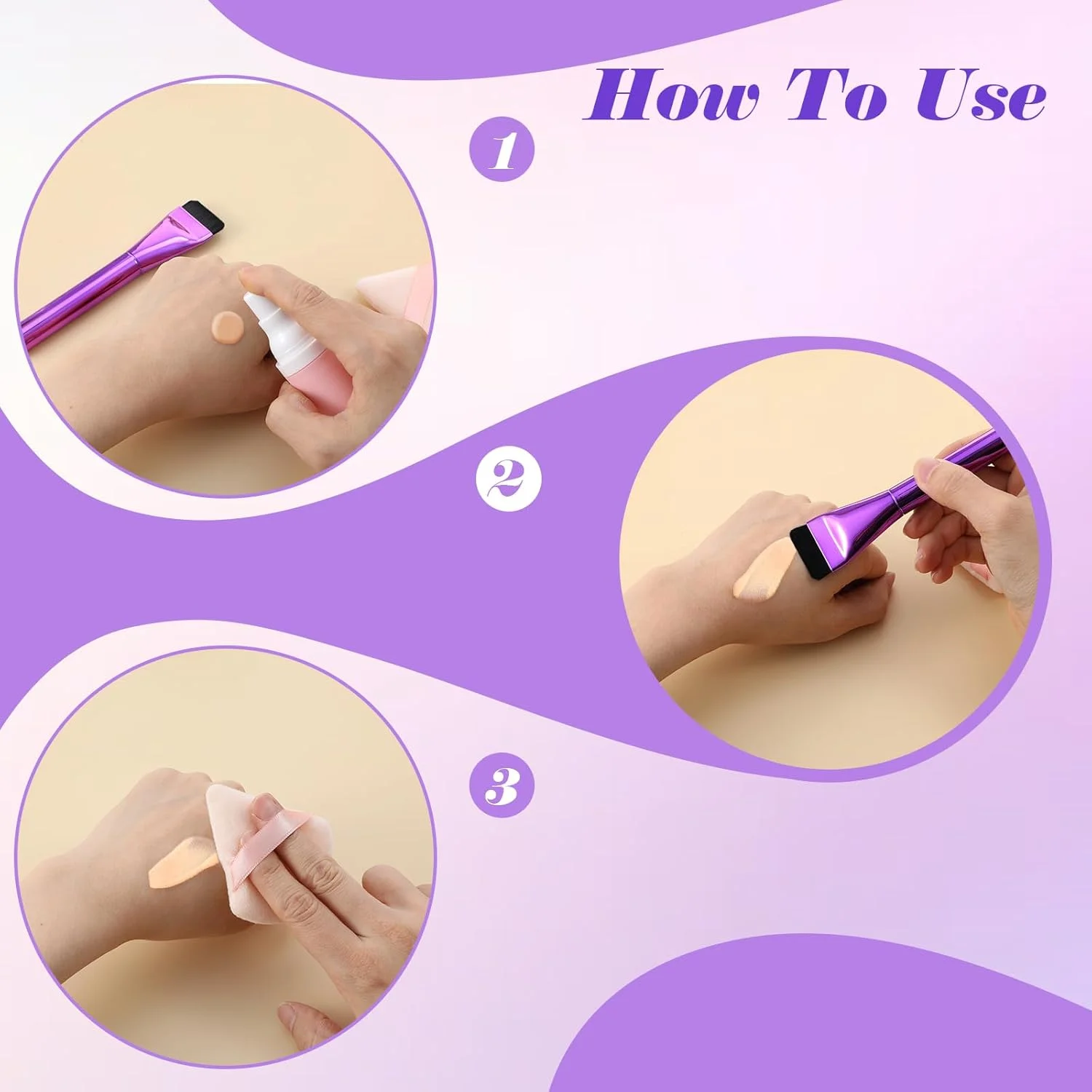 How To Use

1

2

3