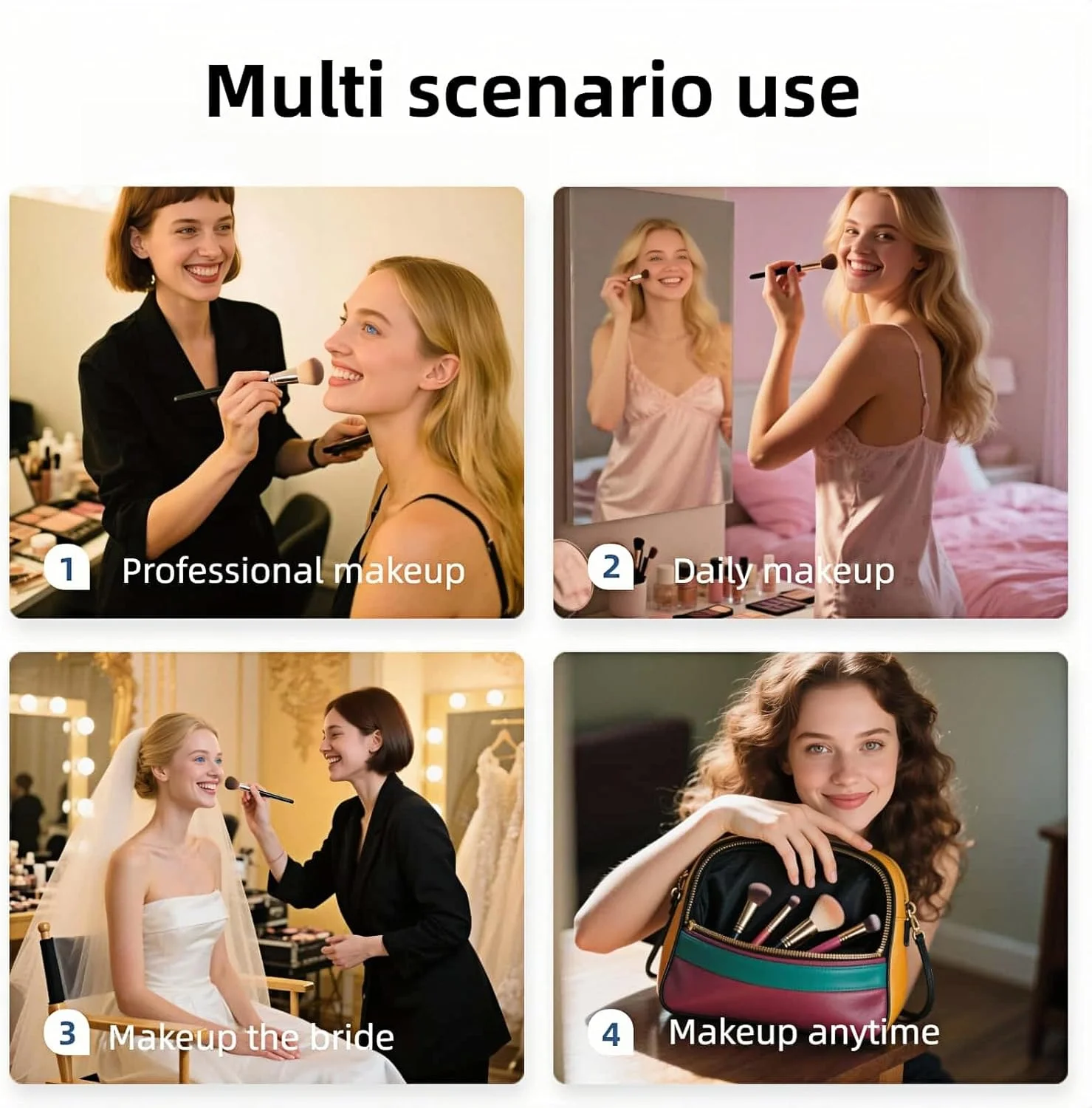 Multi scenario use

1 Professional makeup

2 Daily makeup

3 Makeup the bride

4 Makeup anytime