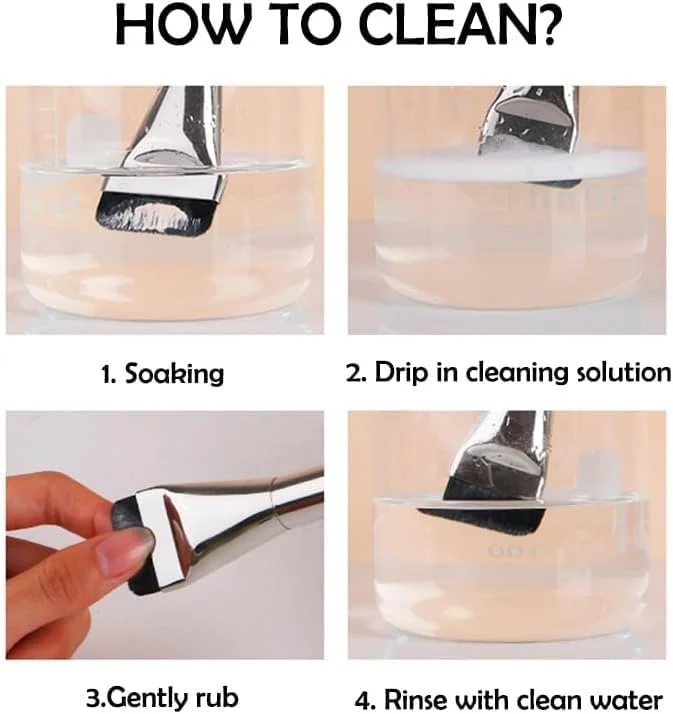 HOW TO CLEAN?

1. Soaking

2. Drip in cleaning solution

3.Gently rub

4. Rinse with clean water