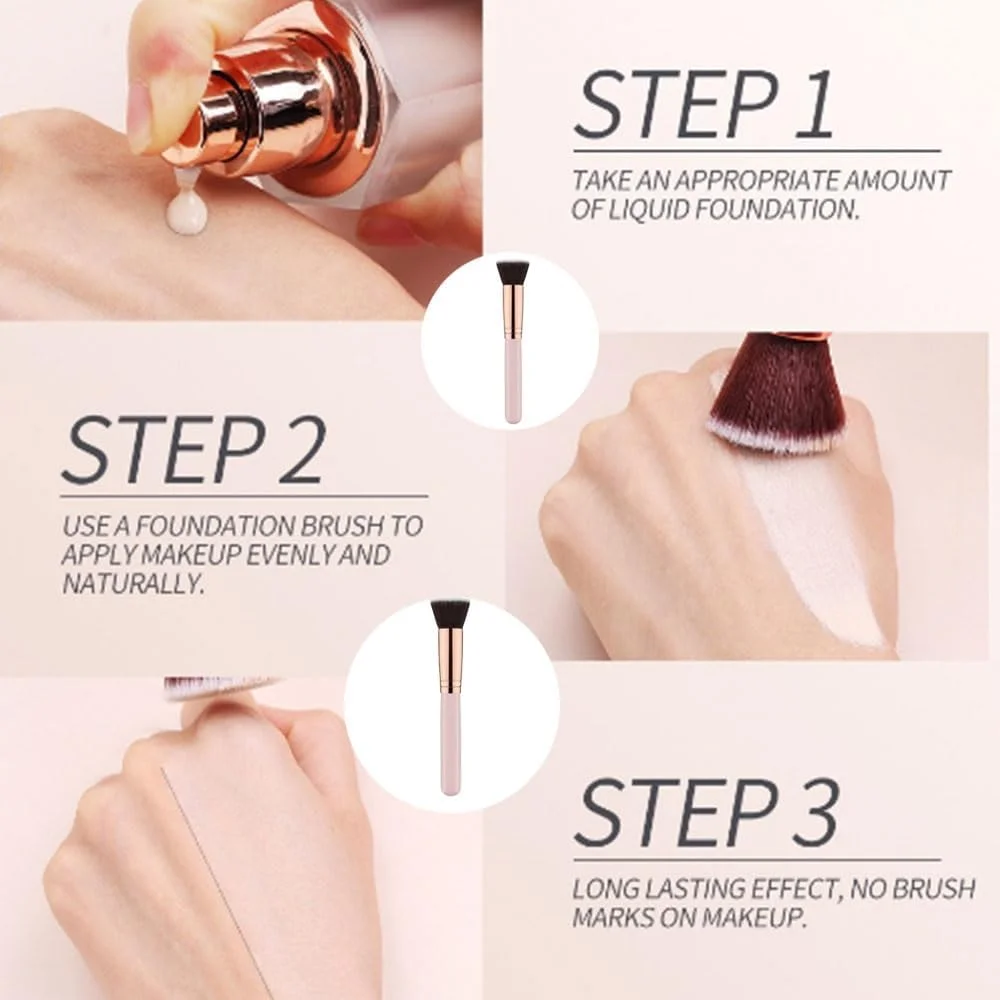 STEP 1

TAKE AN APPROPRIATE AMOUNT OF LIQUID FOUNDATION.

STEP 2

USE A FOUNDATION BRUSH TO APPLY MAKEUP EVENLY AND NATURALLY.

STEP 3

LONG LASTING EFFECT, NO BRUSH MARKS ON MAKEUP.